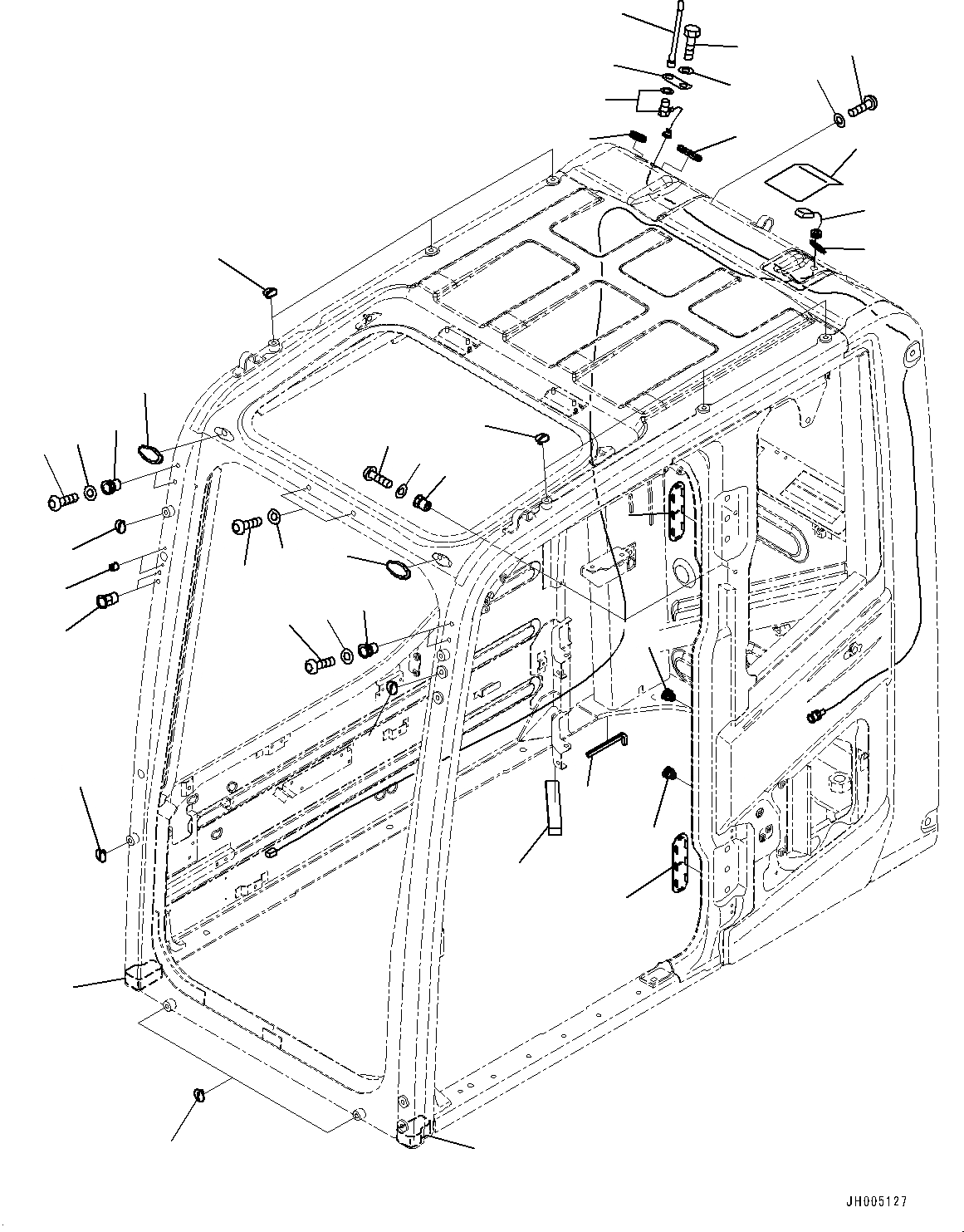 JH005127