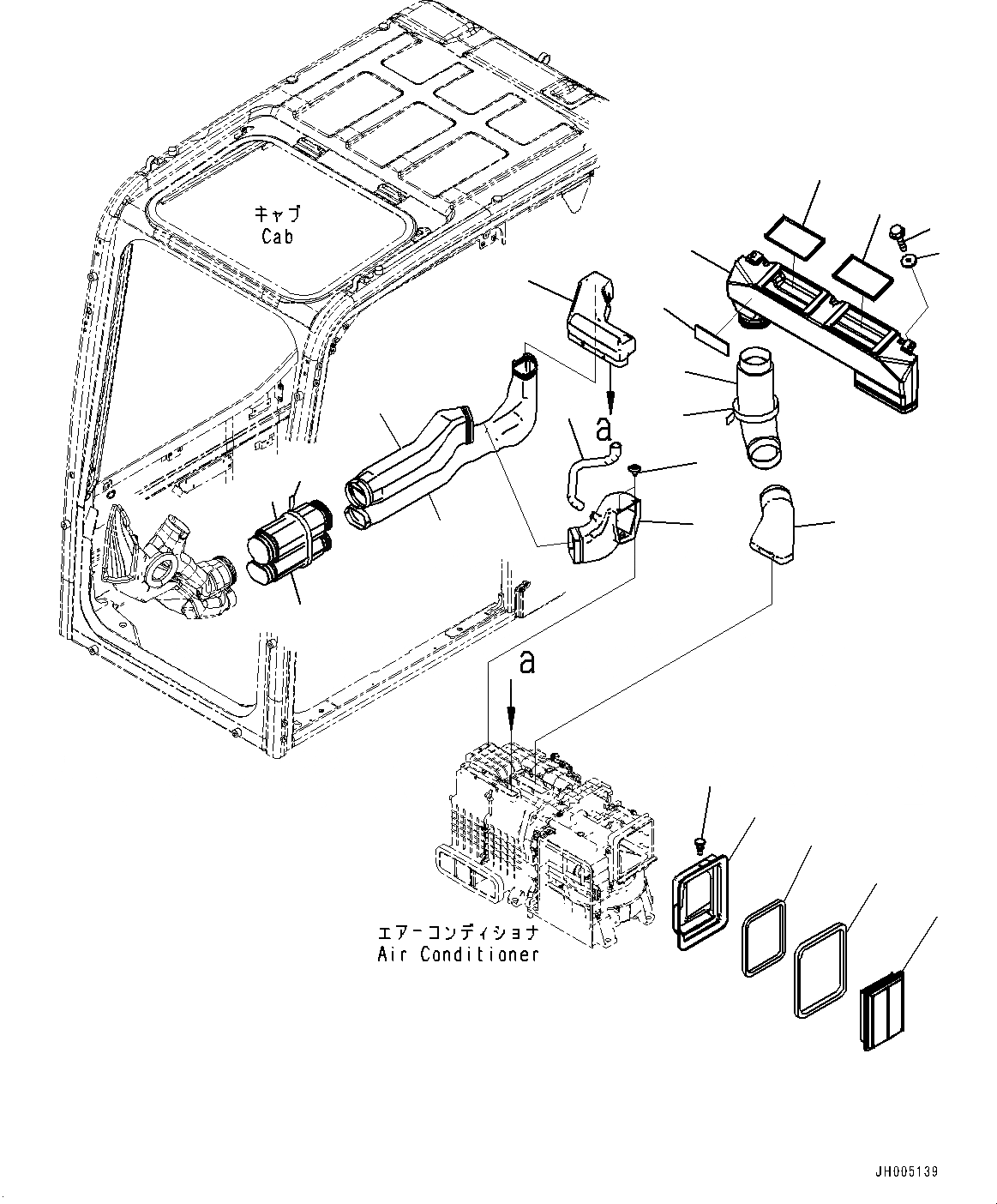 キャブ
Cab

a

a

エアーコンディショナ
Air Conditioner

JH005139