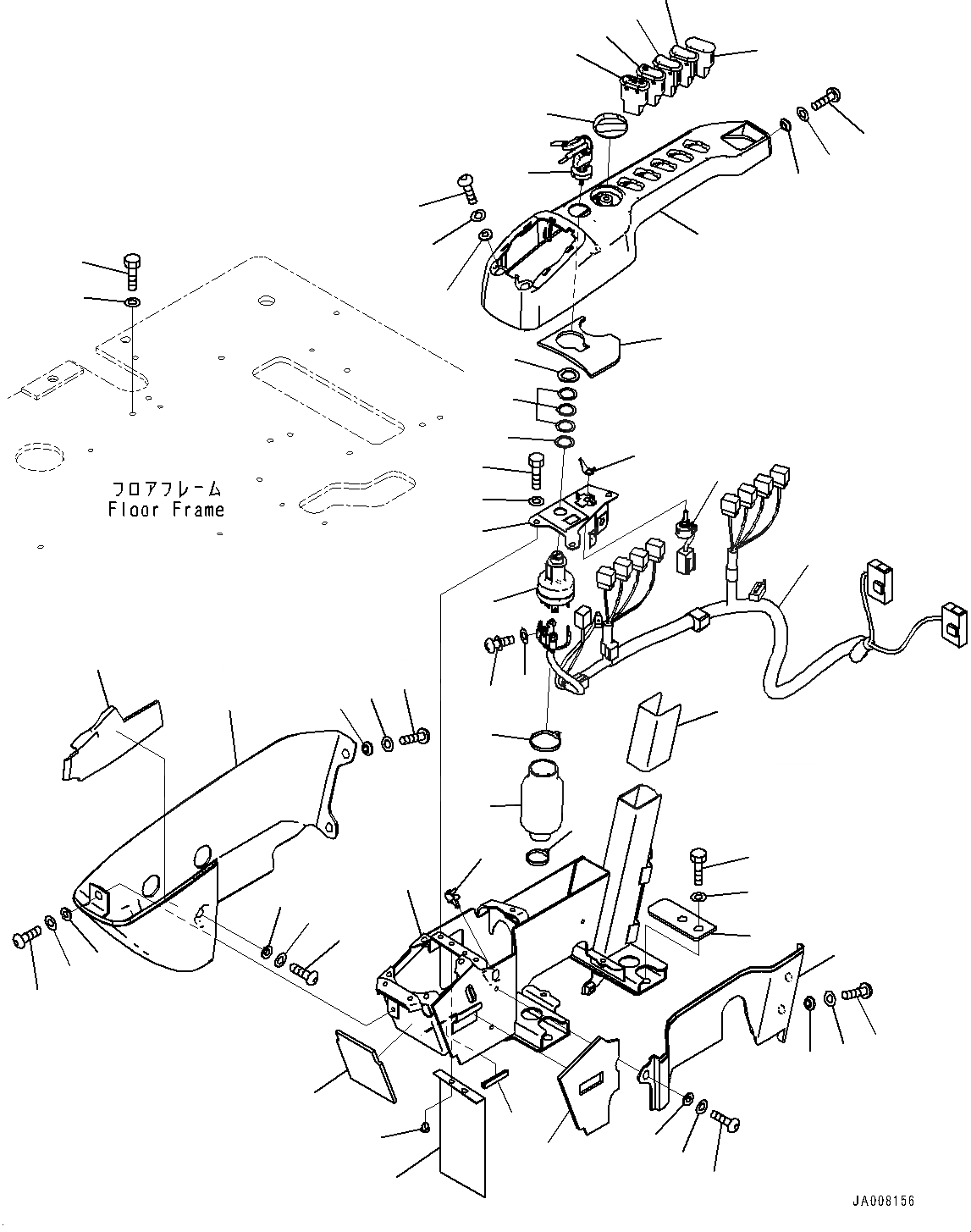 フロアフレーム
Floor Frame

JA008156