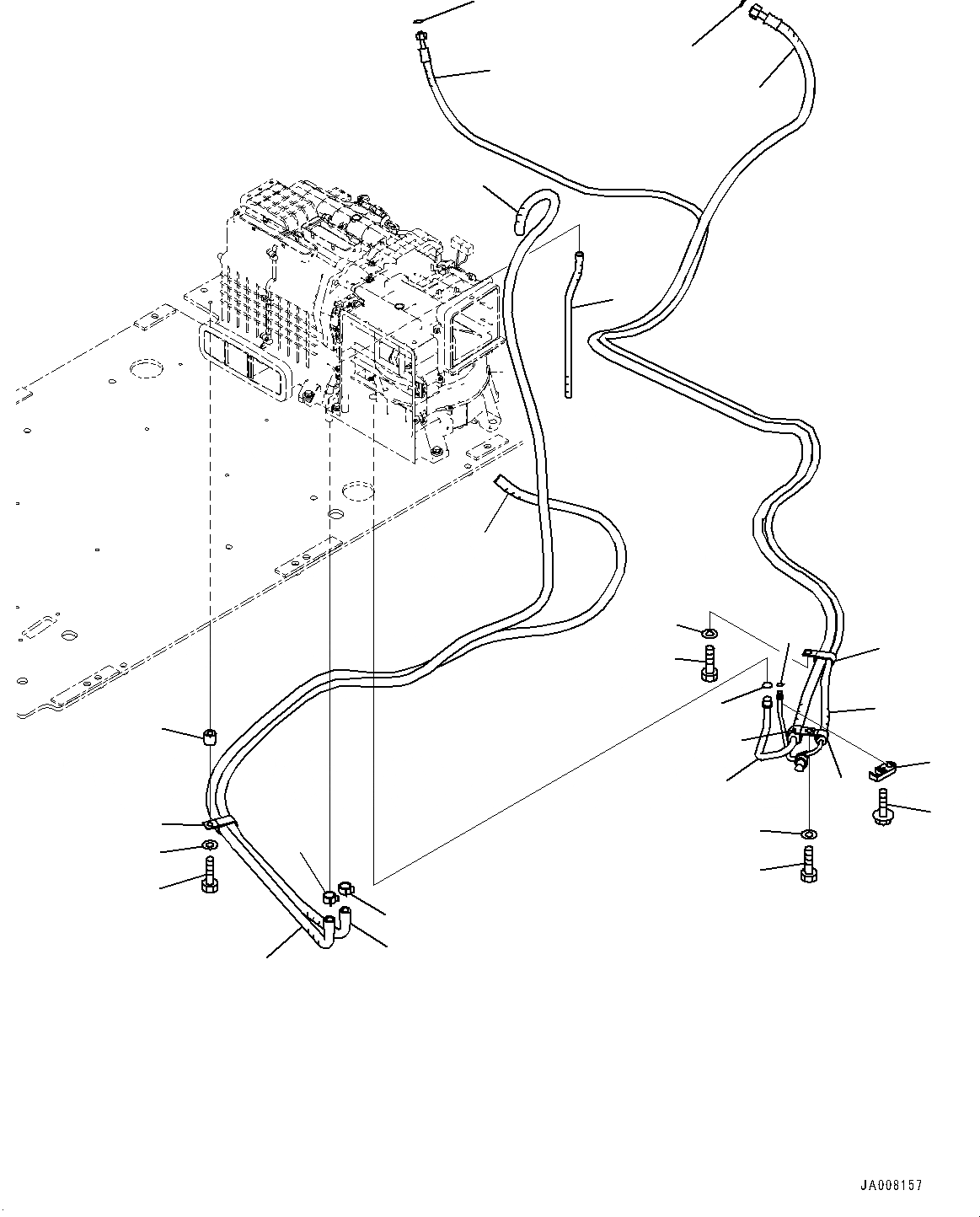 JA008157