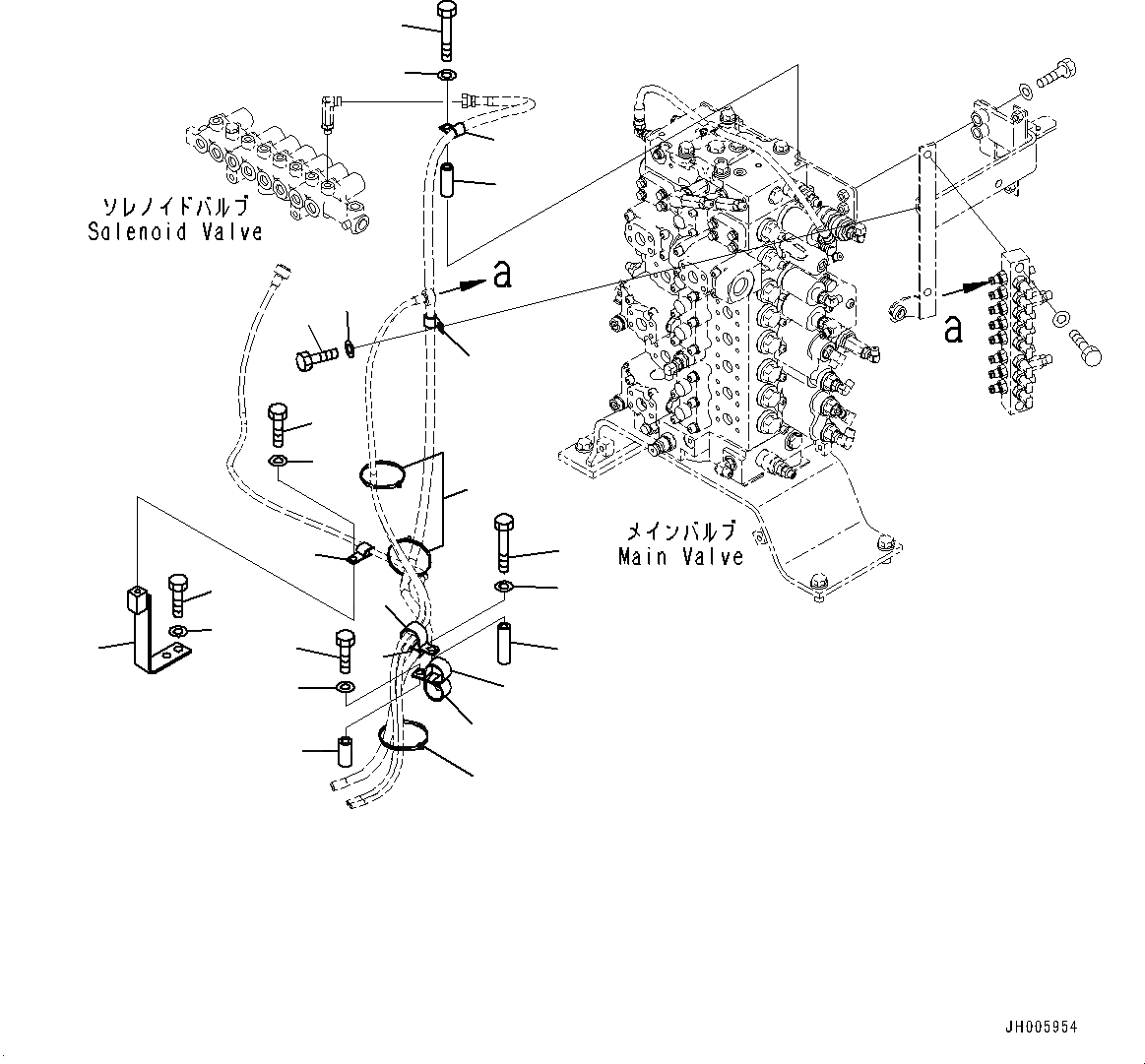 ソレノイドバルブ
Solenoid Valve

a

a

メインバルブ
Main Valve

JH005954