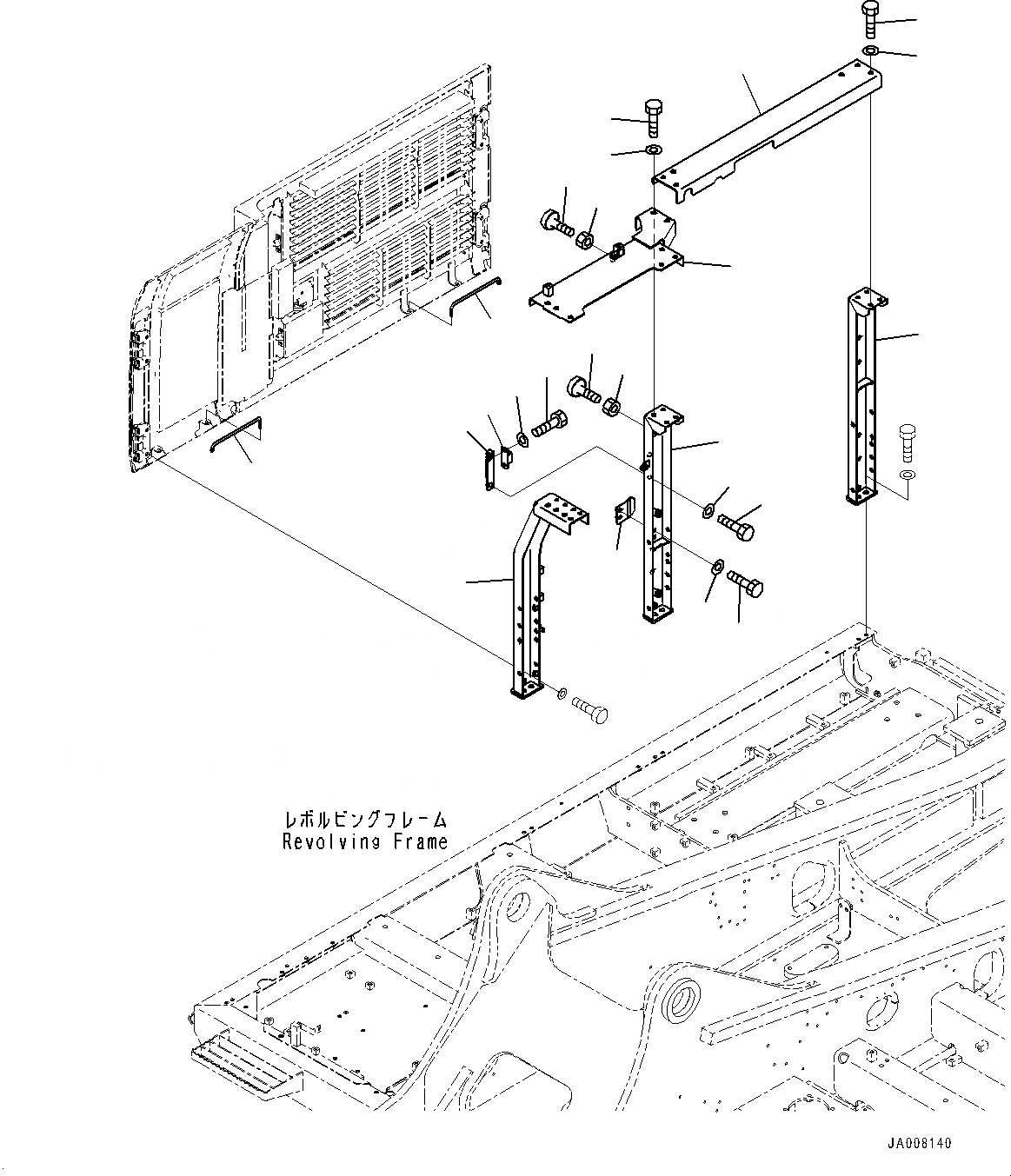 レボルビングフレーム
Revolving Frame

JA008140