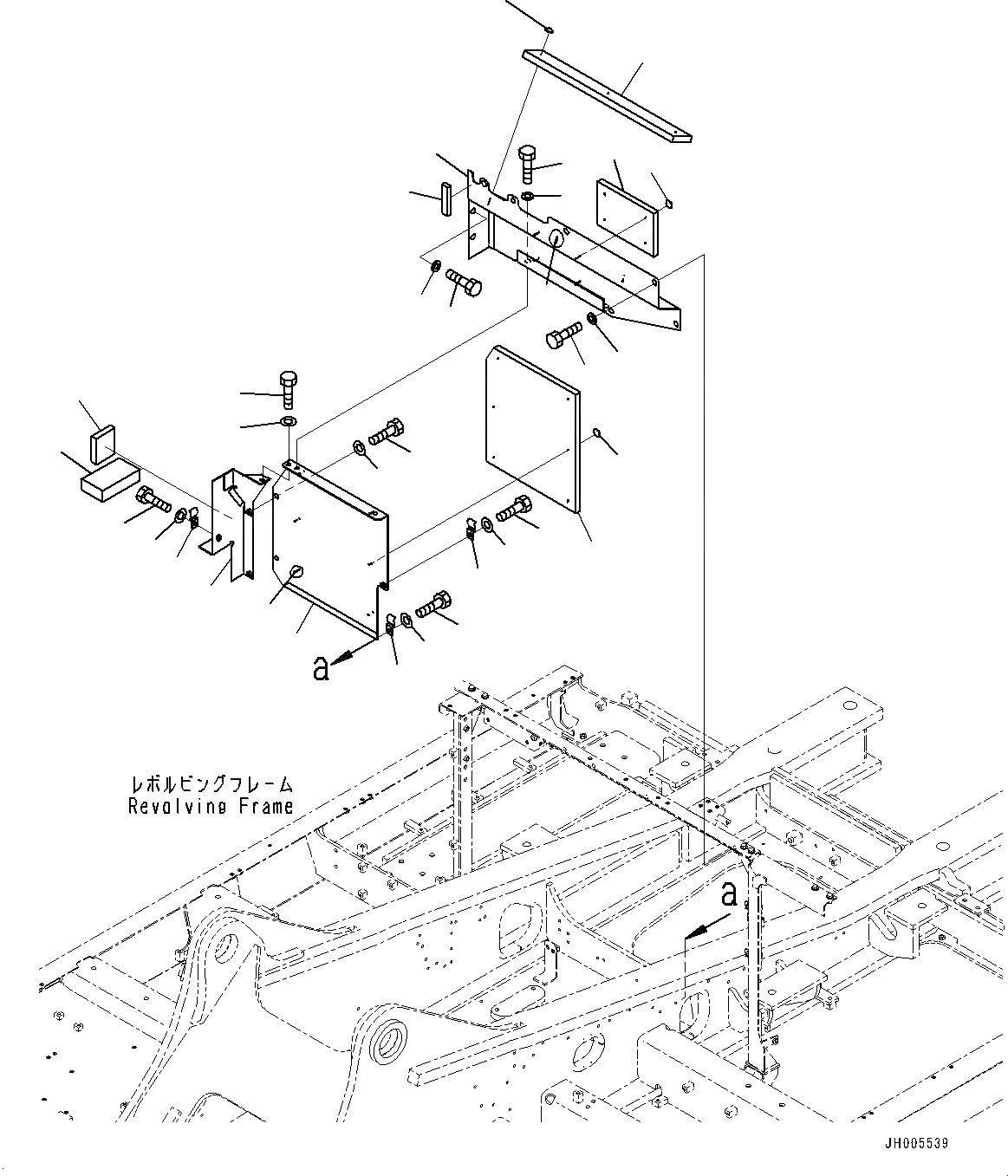 a

レボルビングフレーム
Revolving Frame

a

JH005539