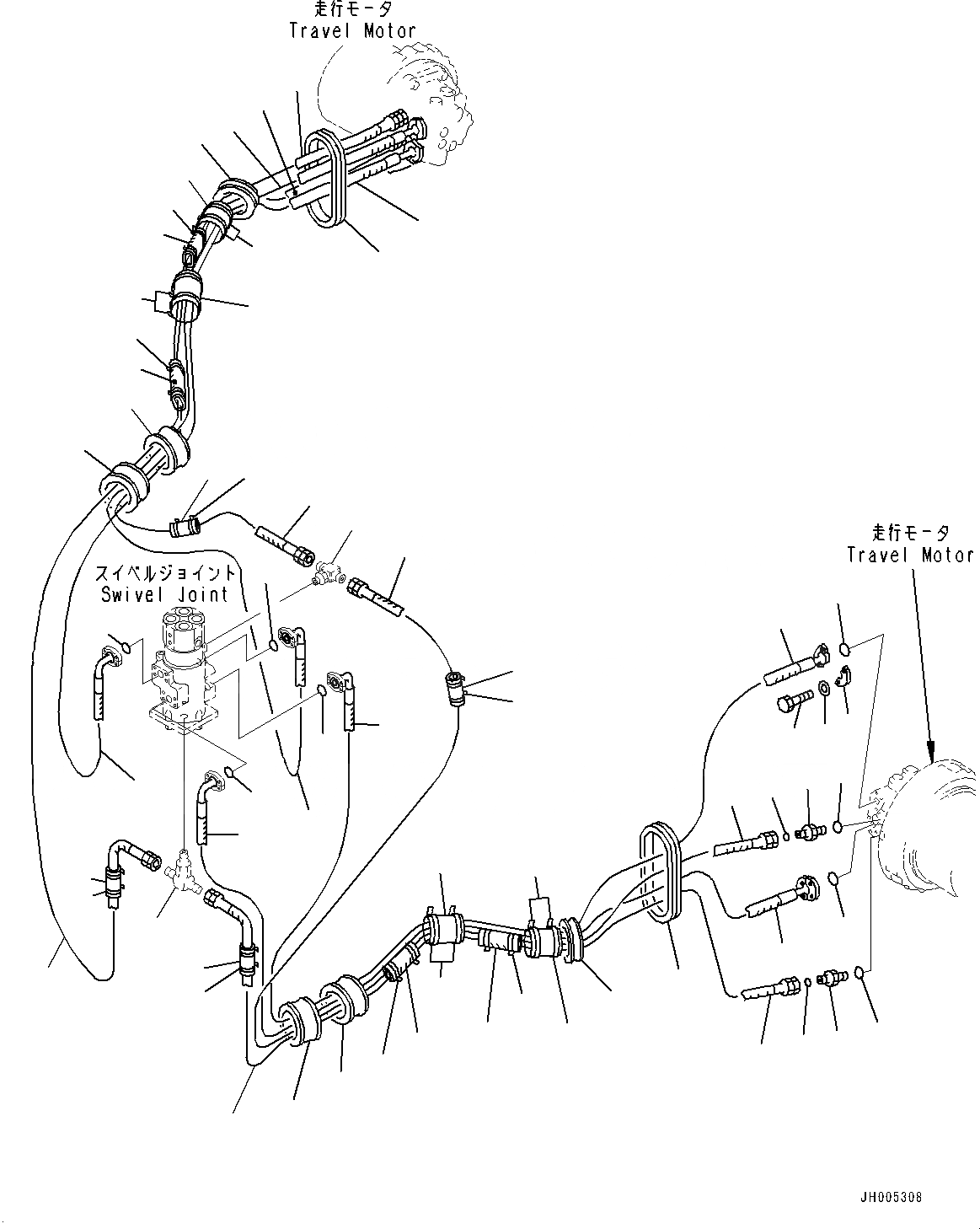 走行モータ
Travel Motor

スイベルジョイント
Swivel Joint

走行モータ
Travel Motor

JH005308