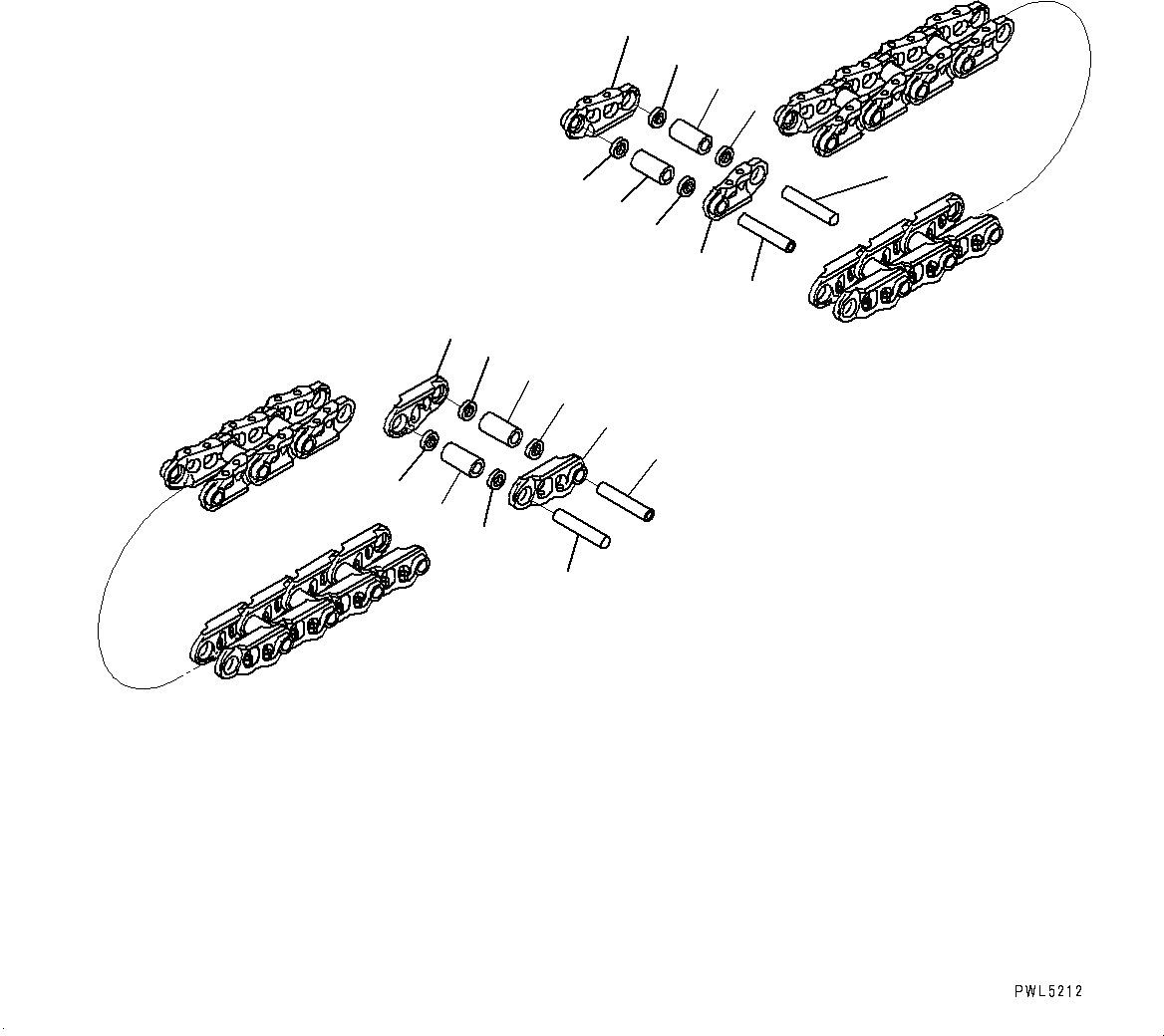 PWL5212