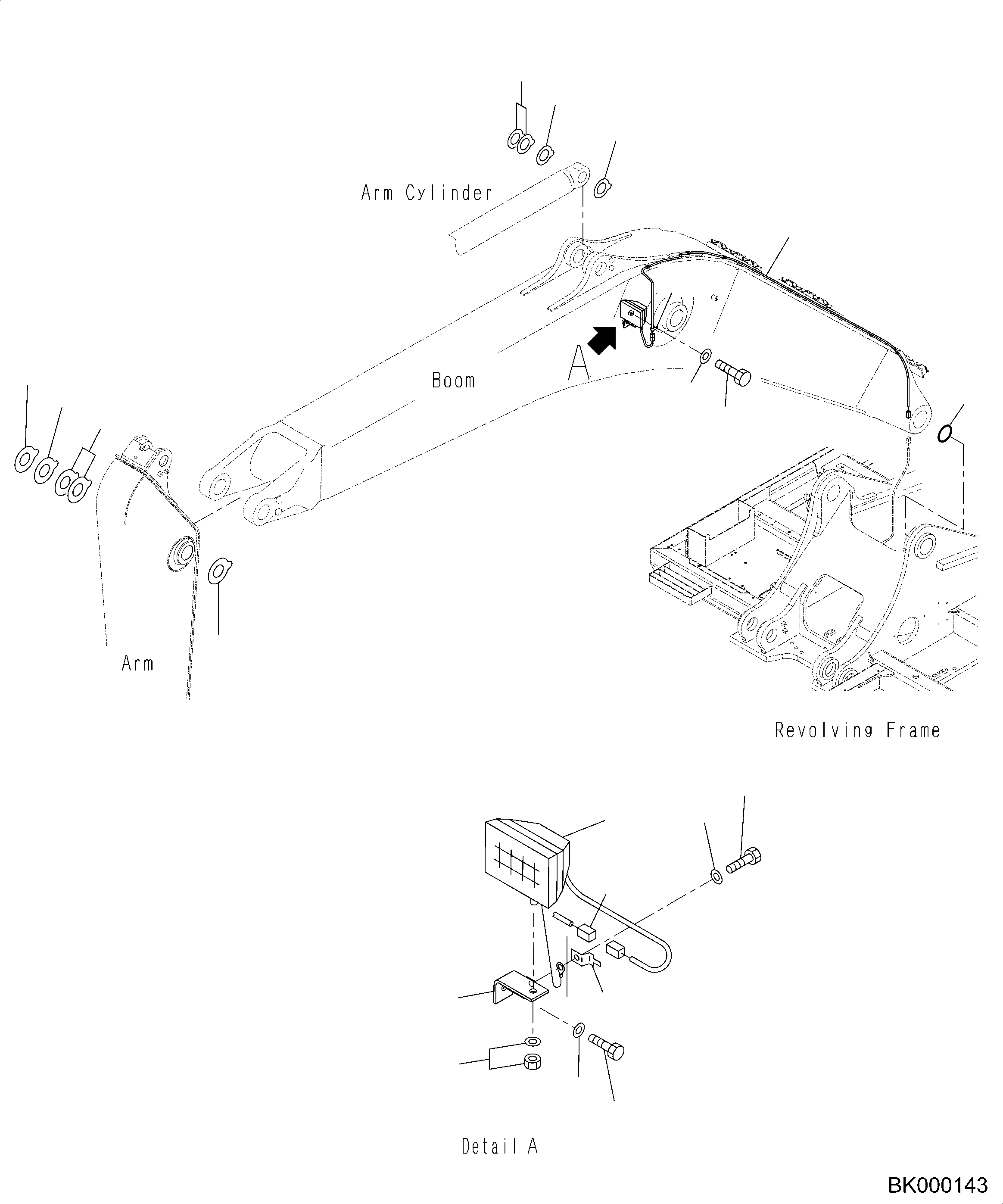 Arm Cylinder

A

Boom

Arm

Revolving Frame

Detail A

BK000143