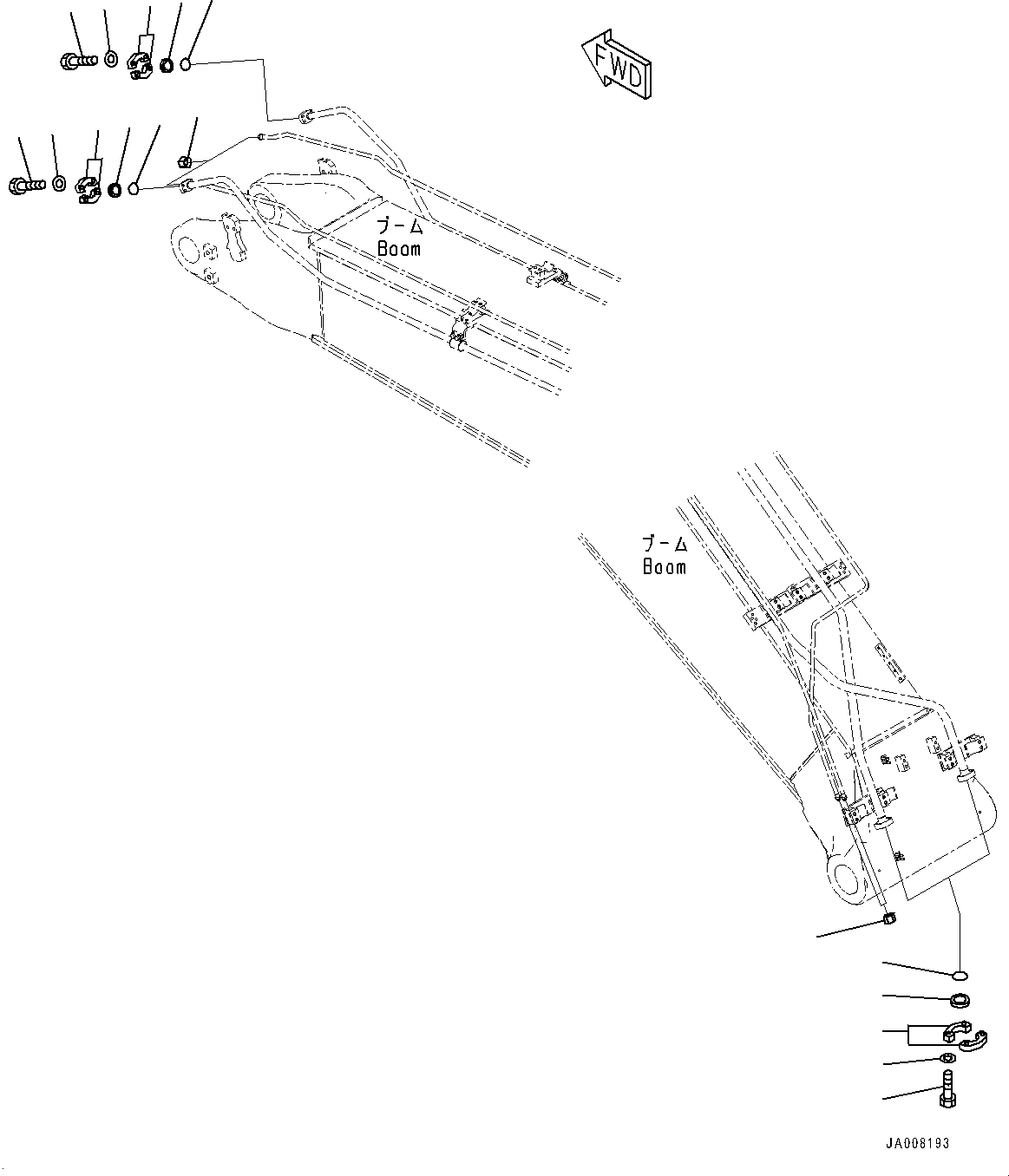 FWD

ブーム
Boom

ブーム
Boom

JA008193