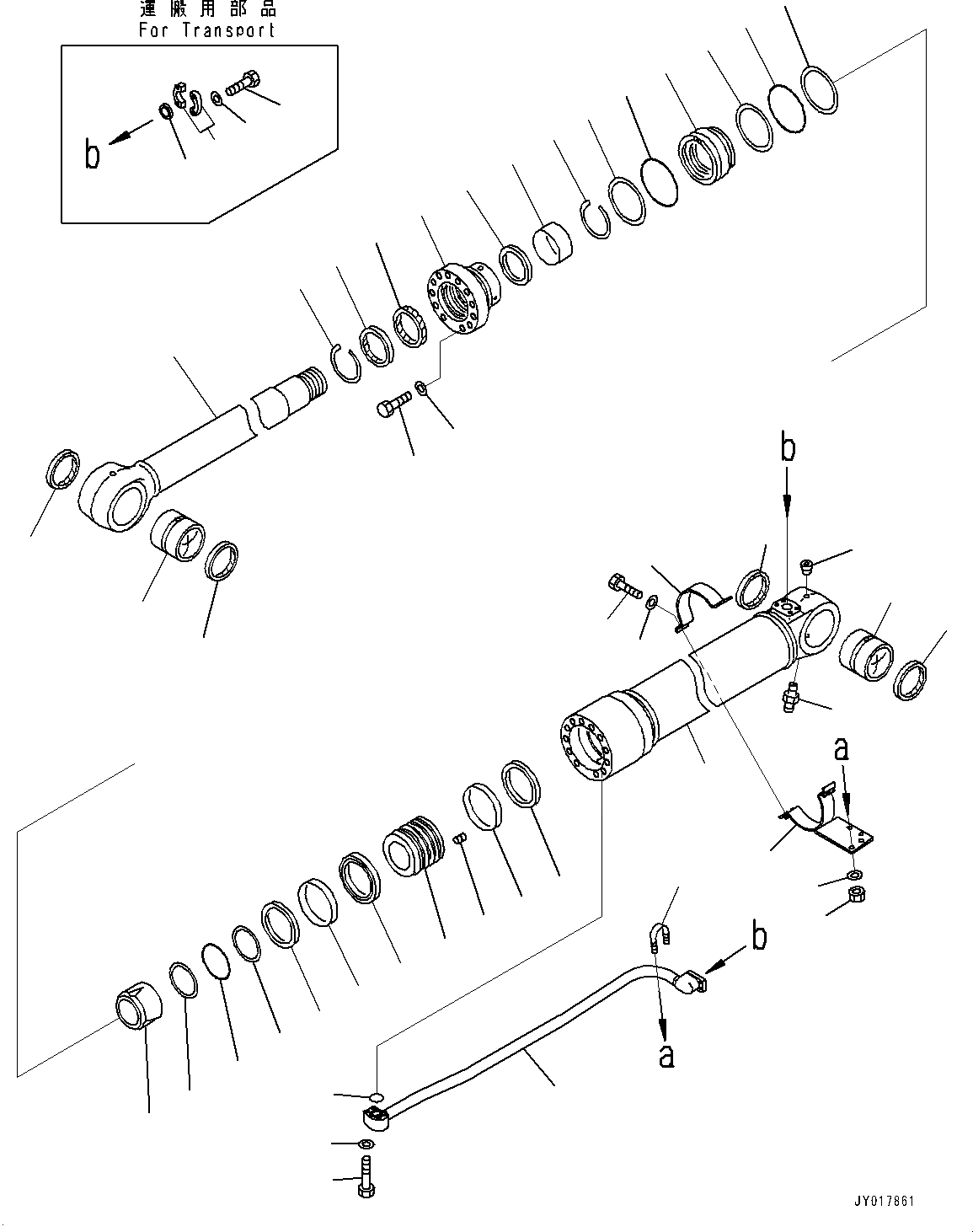 運搬用部品
For Transport

b

b

a

b

a

JY017861