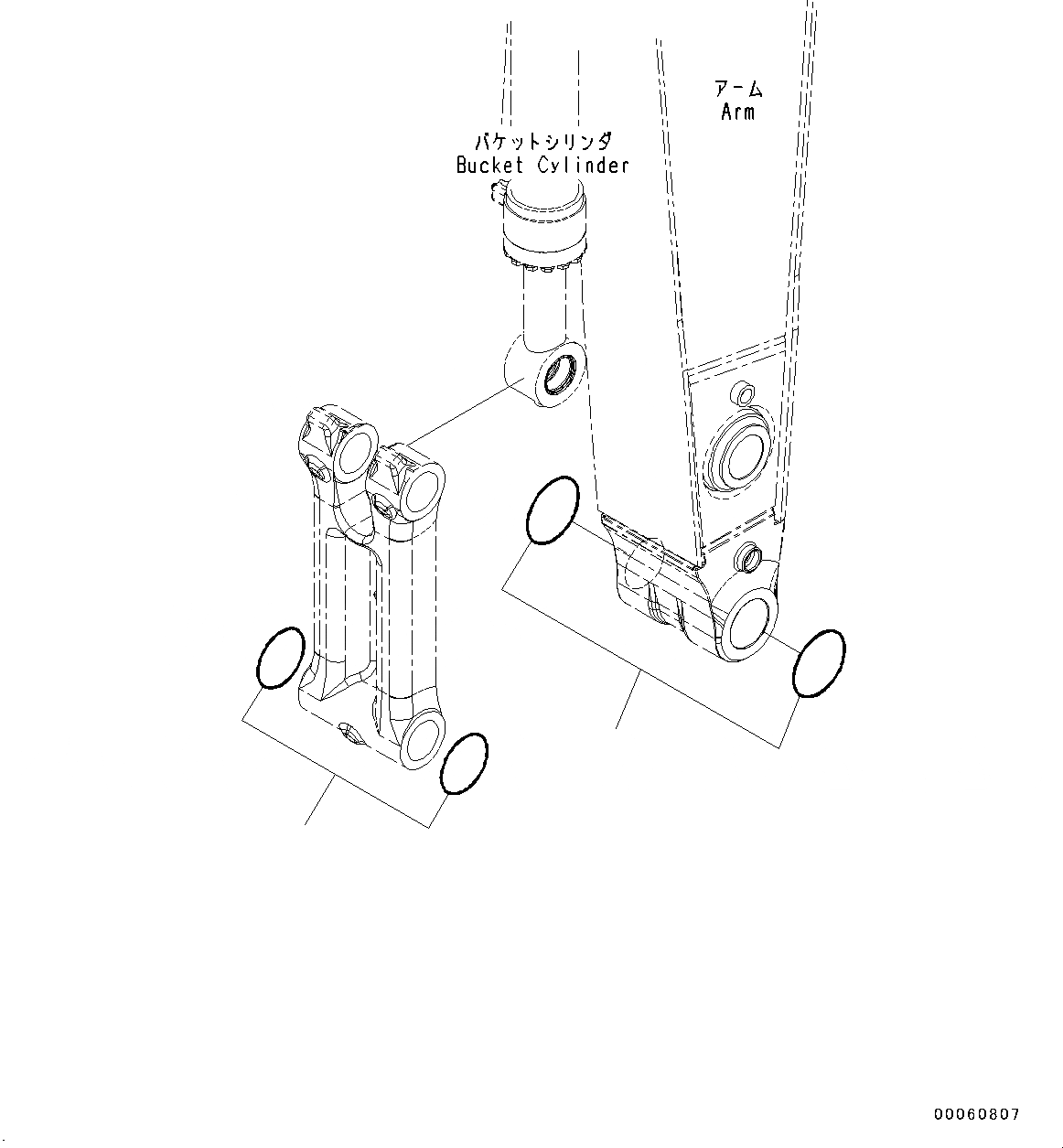 アーム
Arm

バケットシリンダ
Bucket Cylinder

00060807