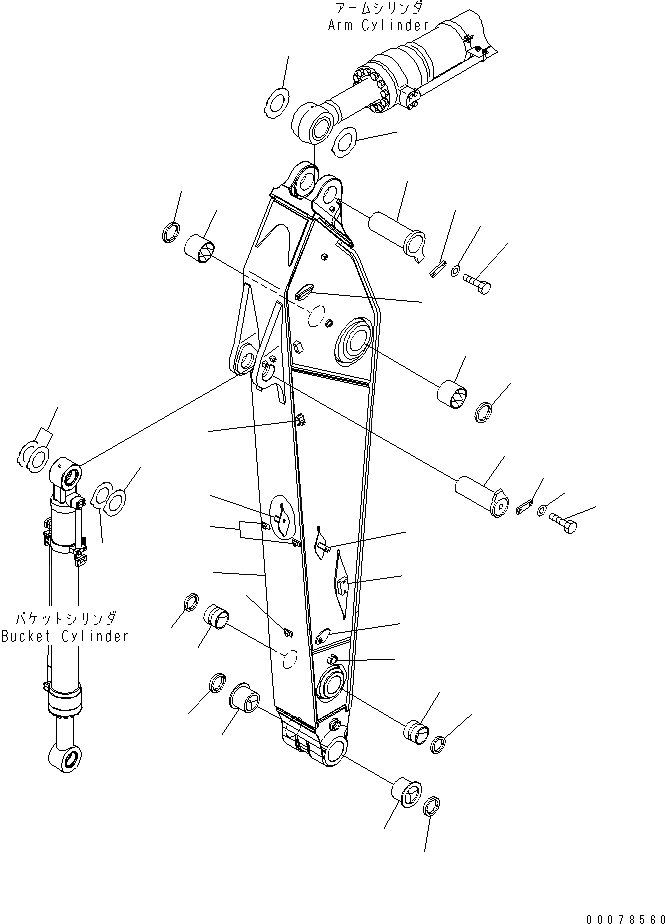 アームシリンダ
Arm Cylinder

バケットシリンダ
Bucket Cylinder

00078560