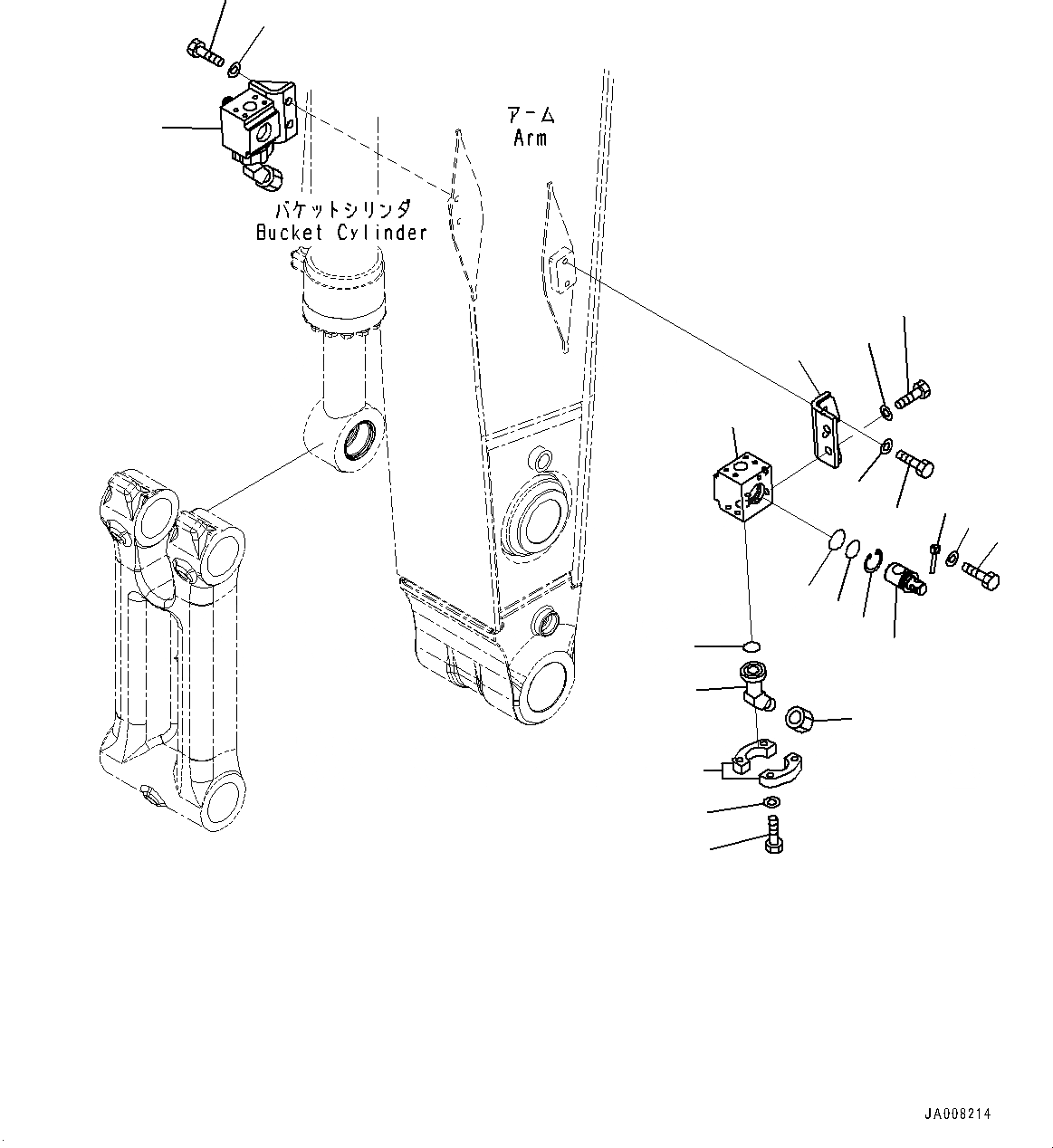 アーム
Arm

バケットシリンダ
Bucket Cylinder

JA008214