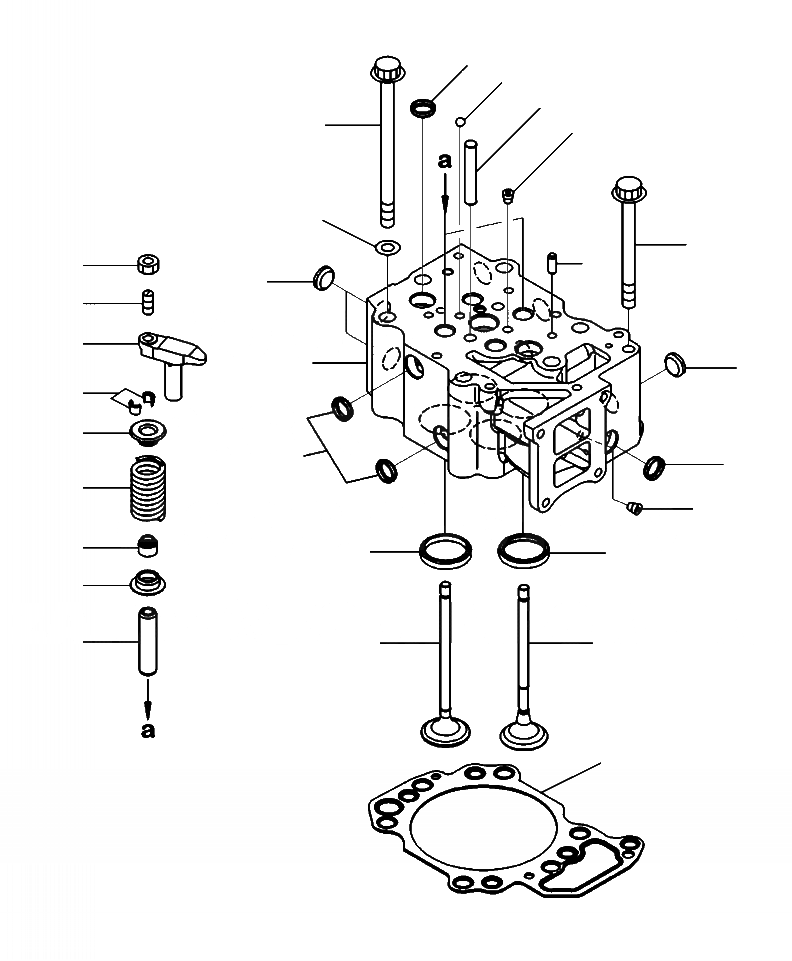 a

a