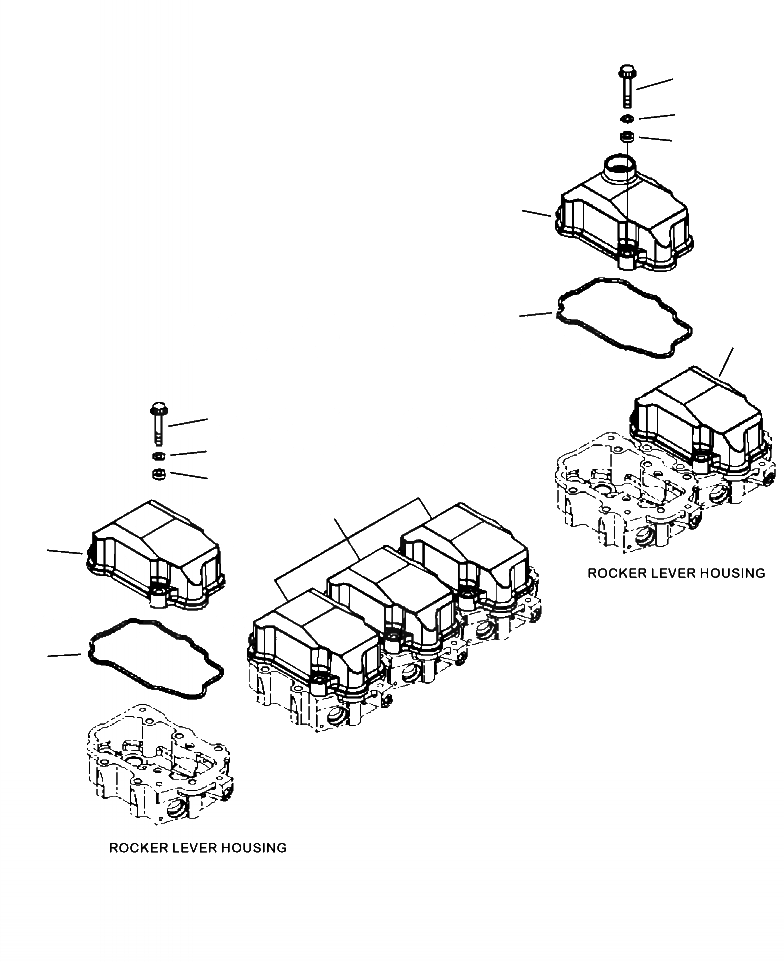 ROCKER LEVER HOUSING

ROCKER LEVER HOUSING