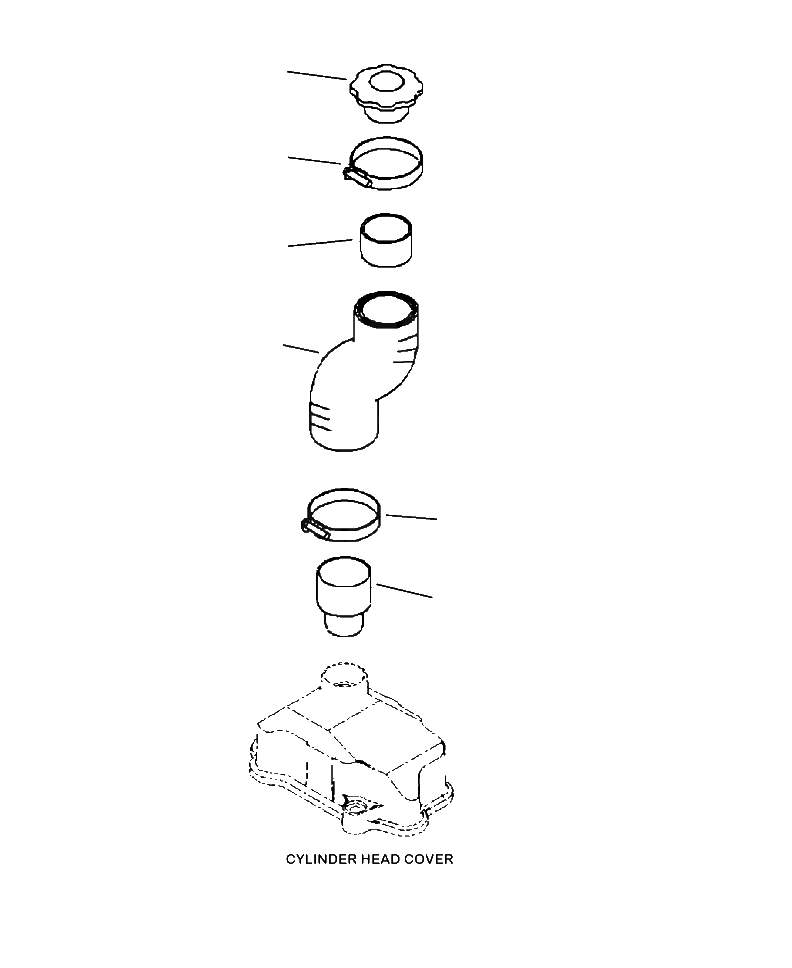 CYLINDER HEAD COVER