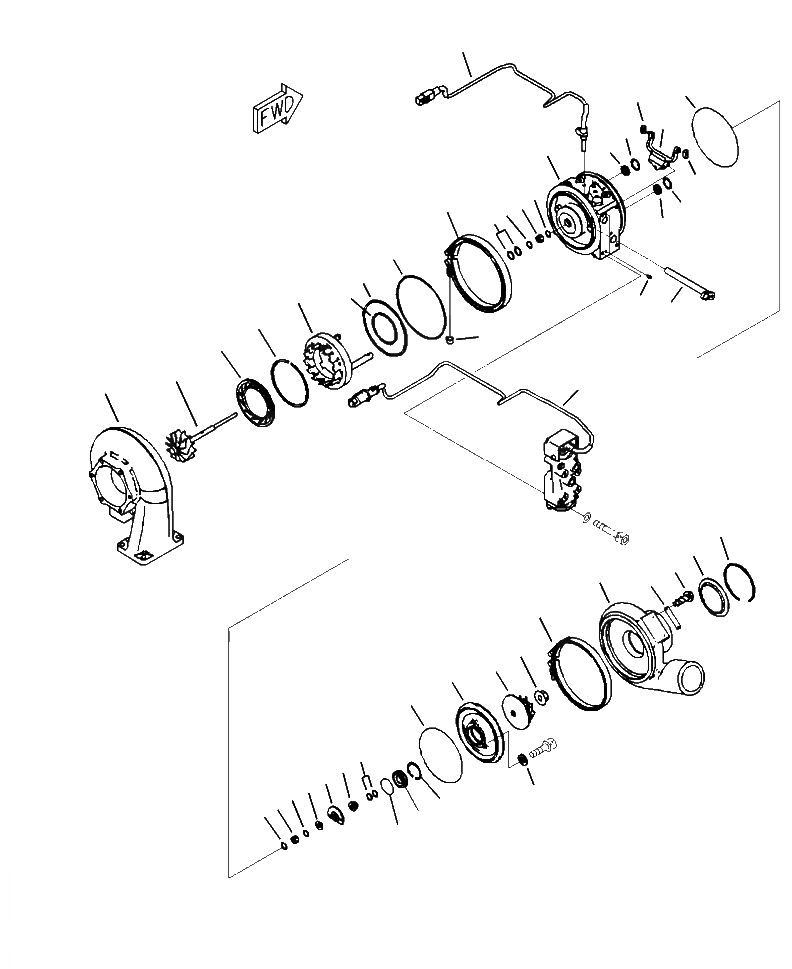 FWD