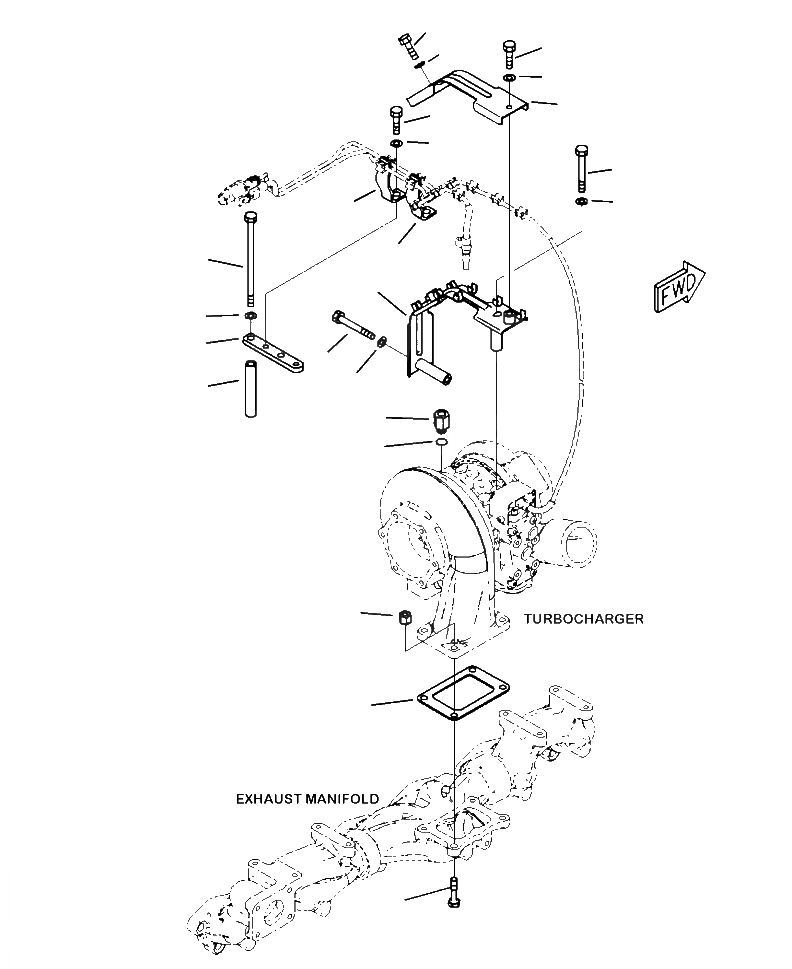 FWD

TURBOCHARGER

EXHAUST MANIFOLD