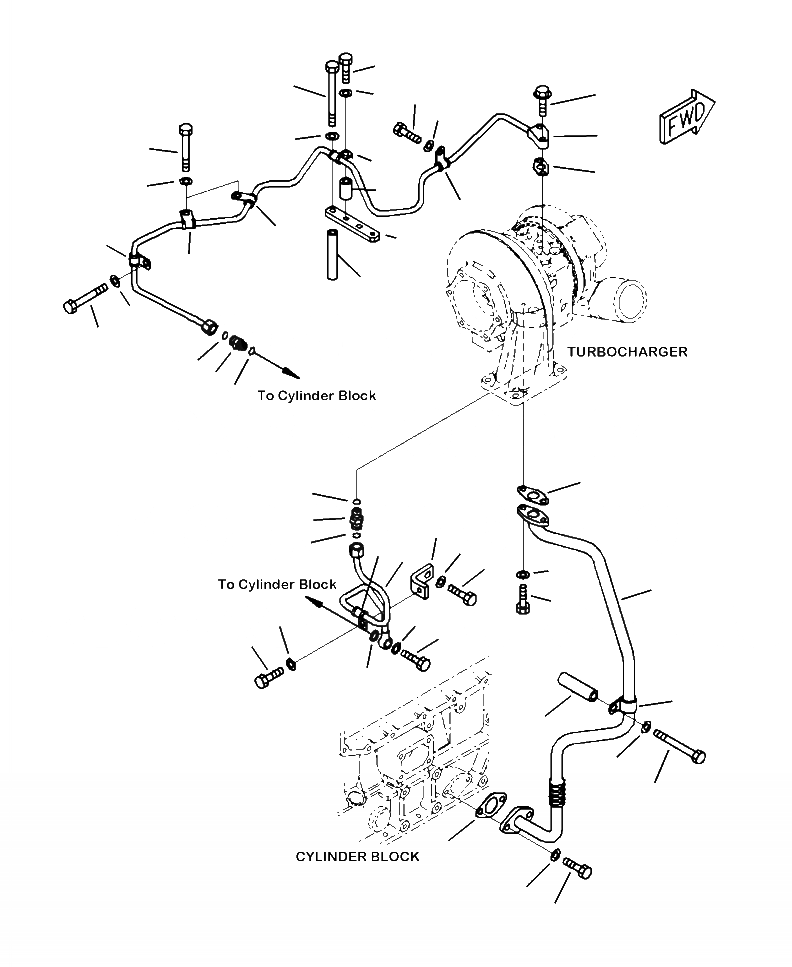 FWD

TURBOCHARGER

To Cylinder Block

To Cylinder Block

CYLINDER BLOCK