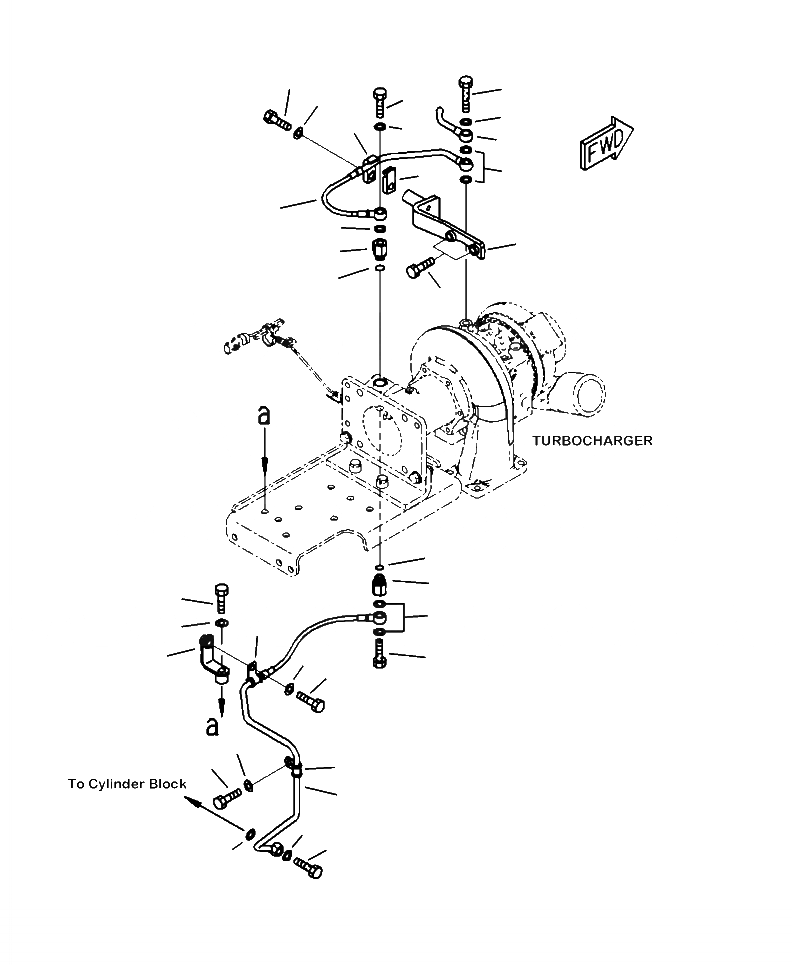 FWD

a

TURBOCHARGER

a

To Cylinder Block