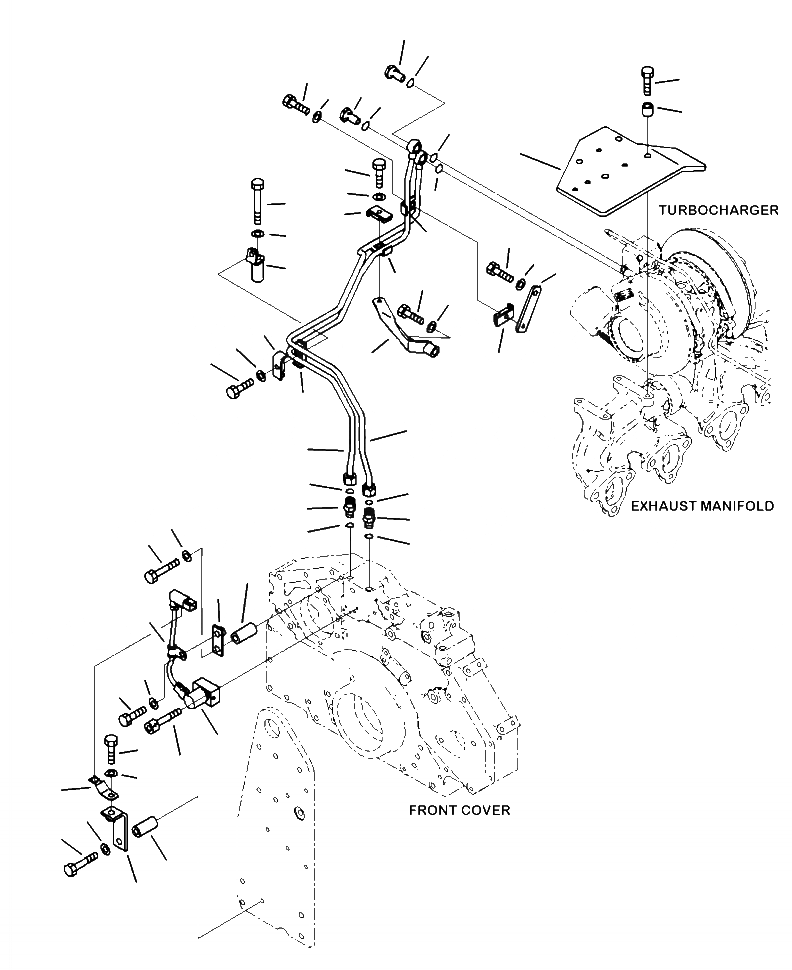 TURBOCHARGER

EXHAUST MANIFOLD

FRONT COVER