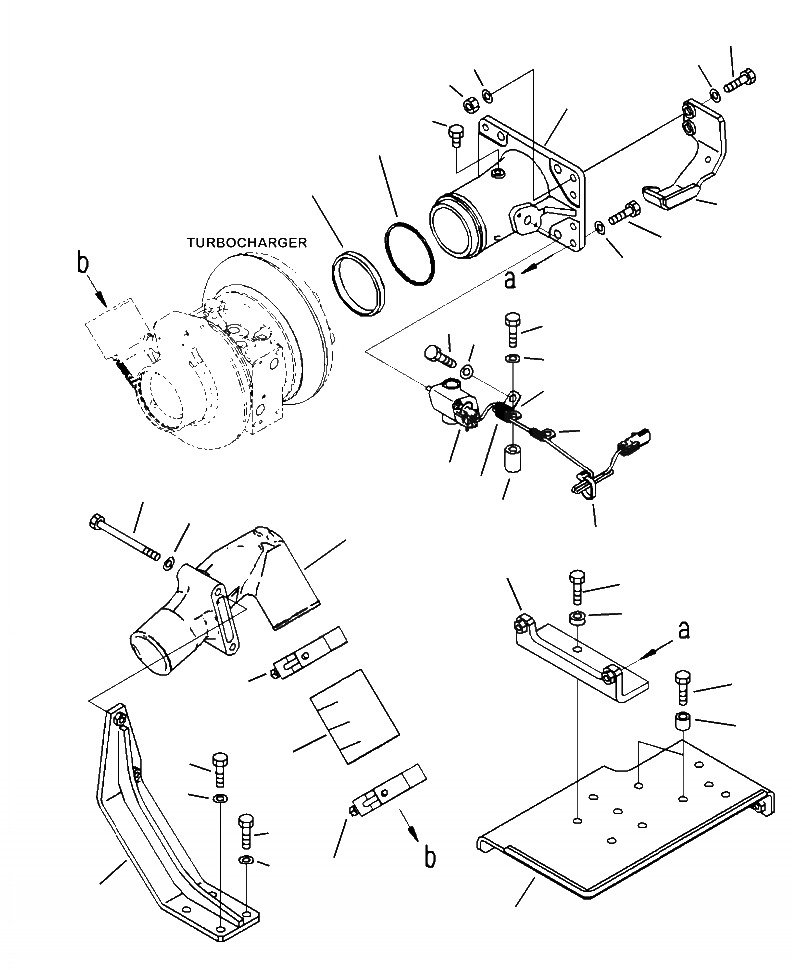 TURBOCHARGER

b

a

a

b