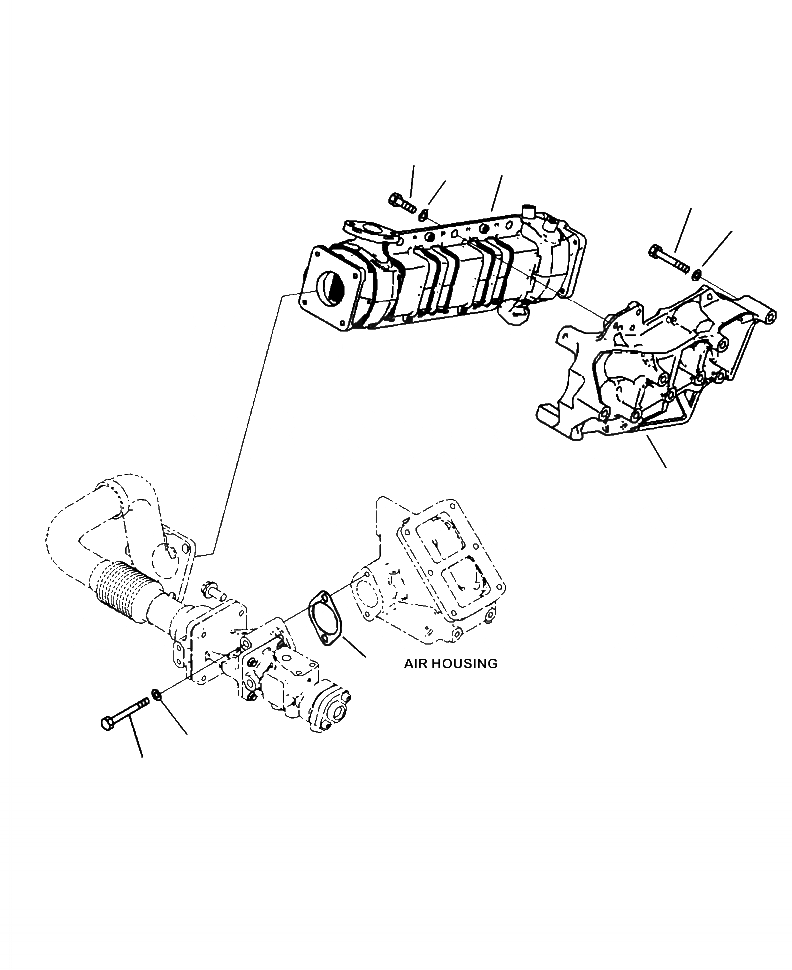 AIR HOUSING