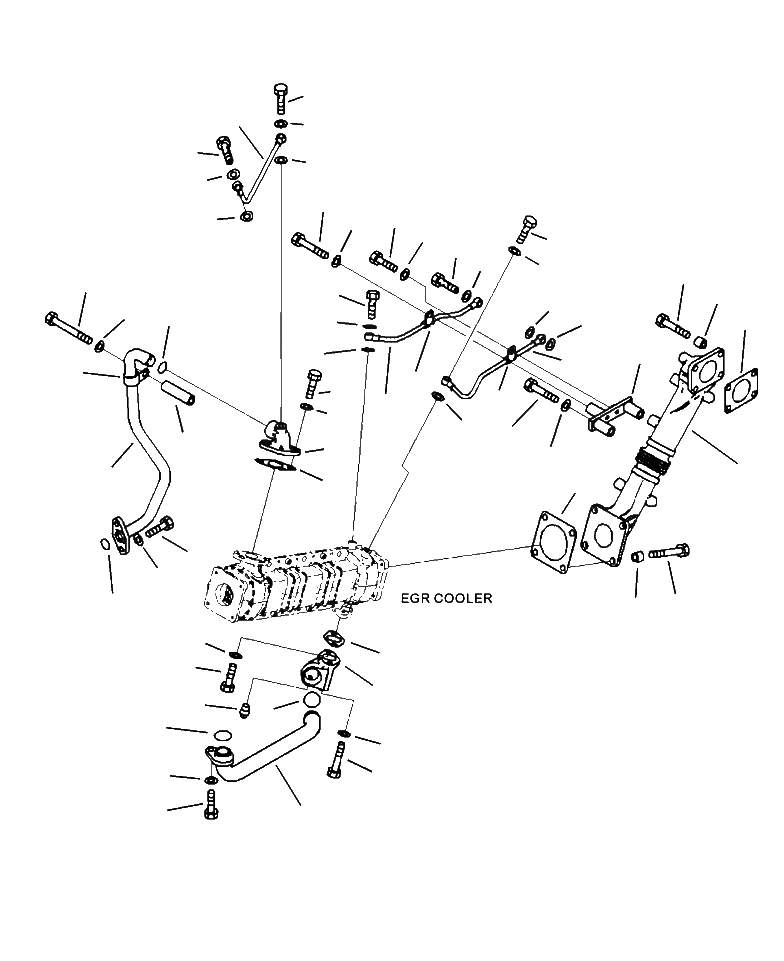 EGR COOLER