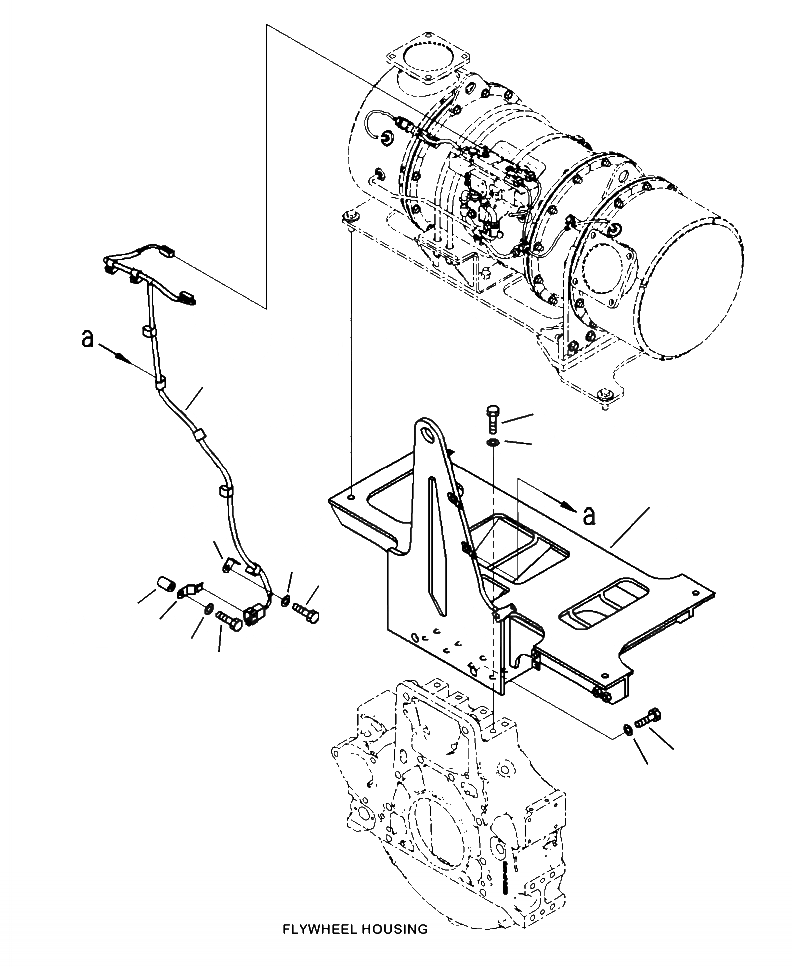 a
a
FLYWHEEL HOUSING