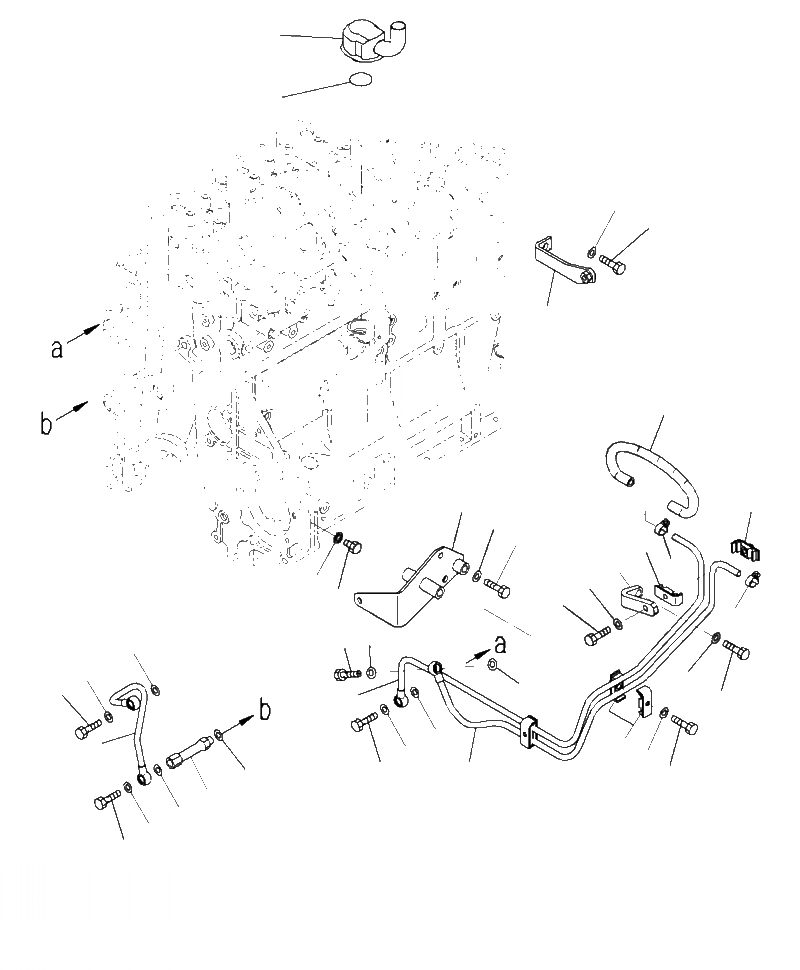 a
b
a
b