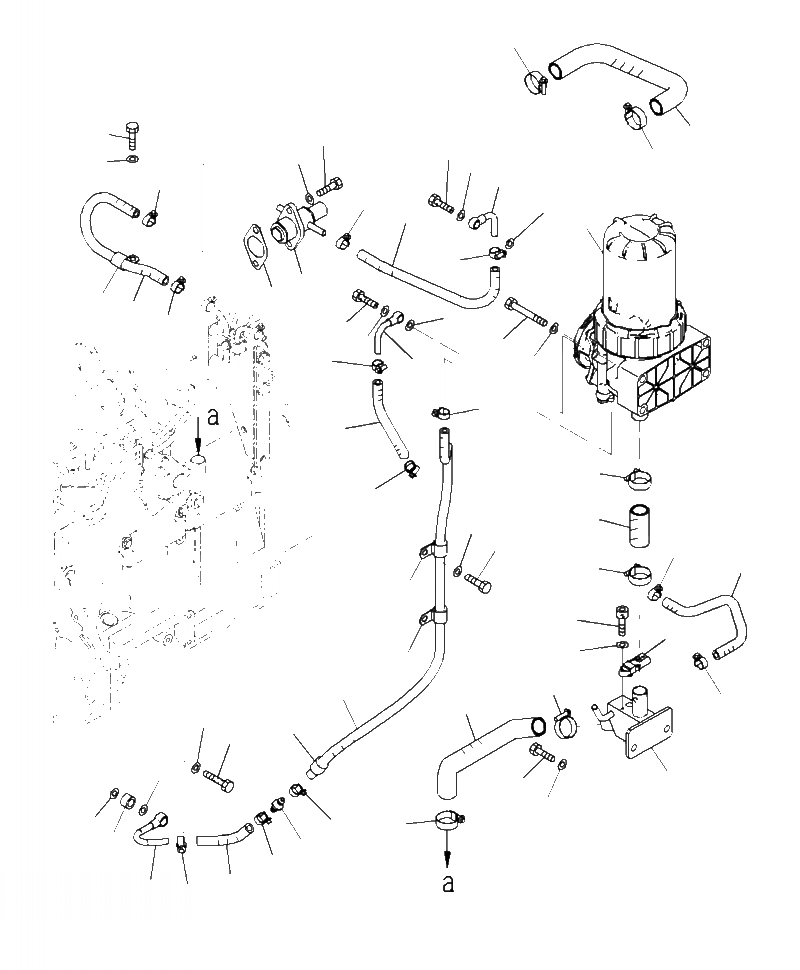 a

a