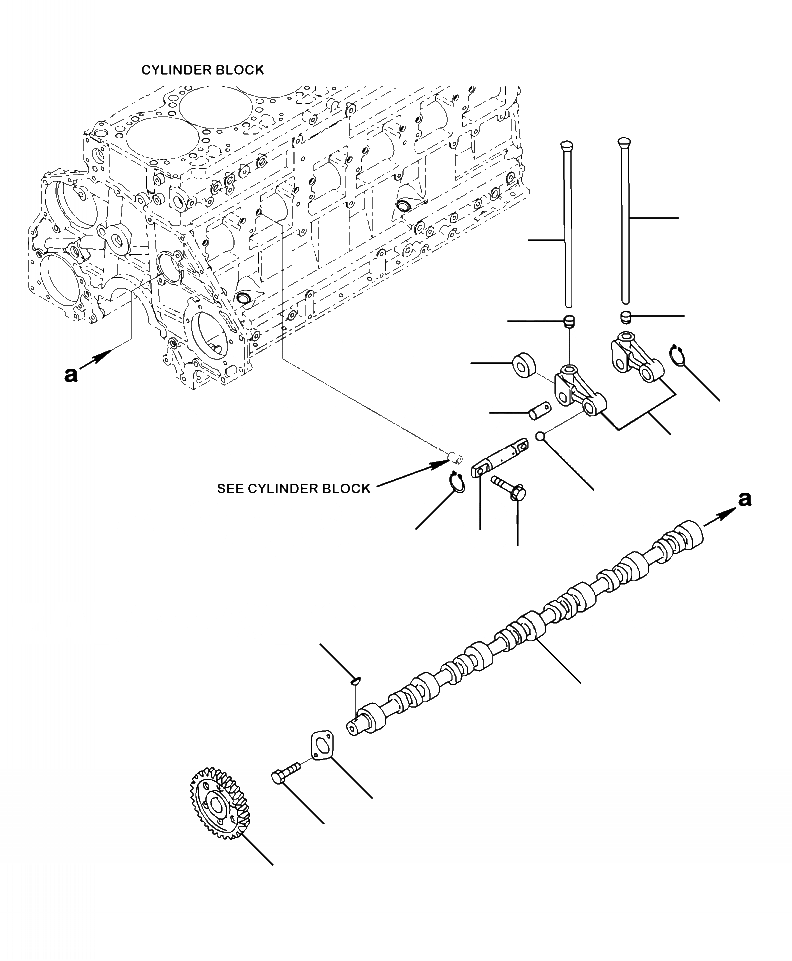 CYLINDER BLOCK

a

SEE CYLINDER BLOCK

a