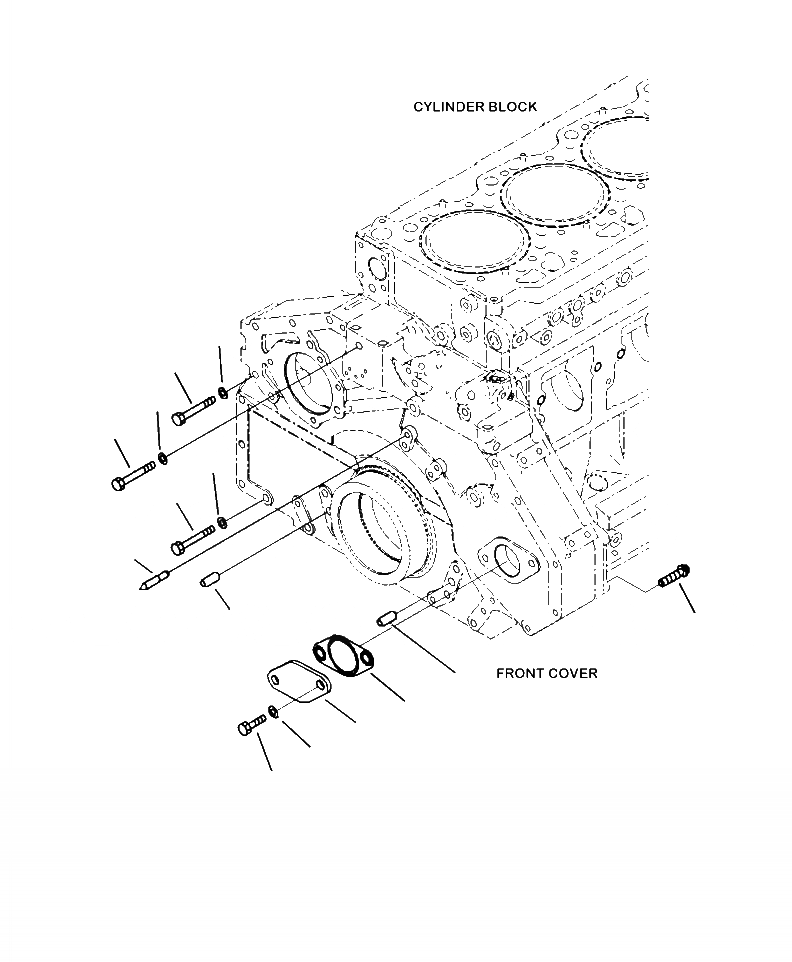 CYLINDER BLOCK

FRONT COVER