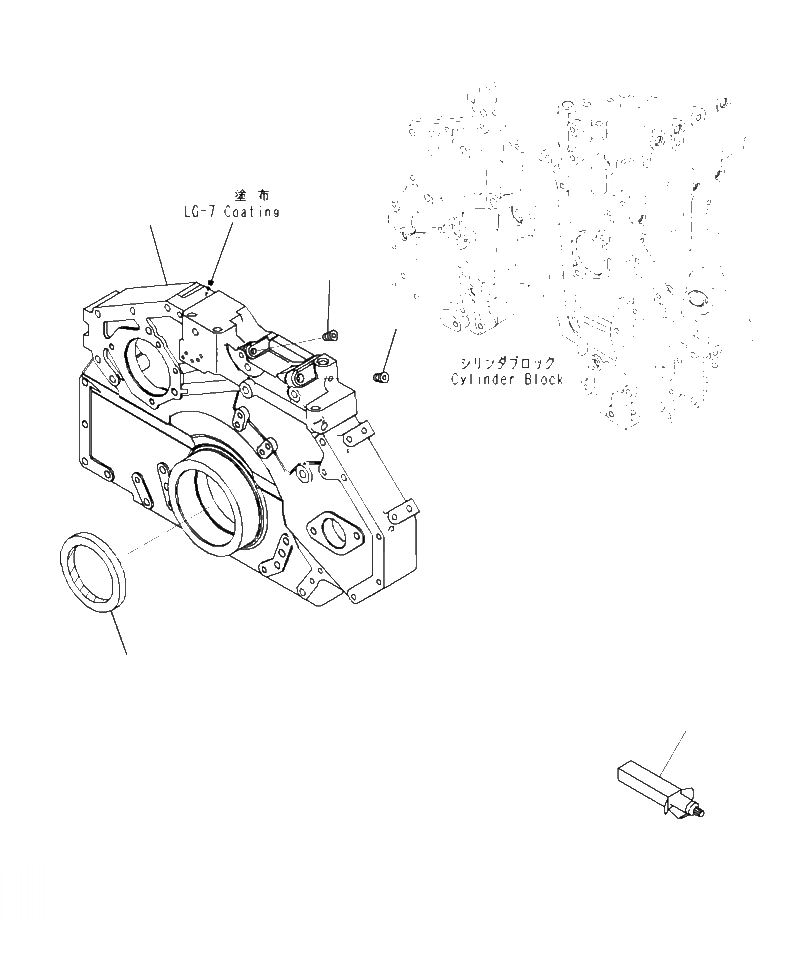 塗布
LG-7 Coating

シリンダブロック
Cylinder Block