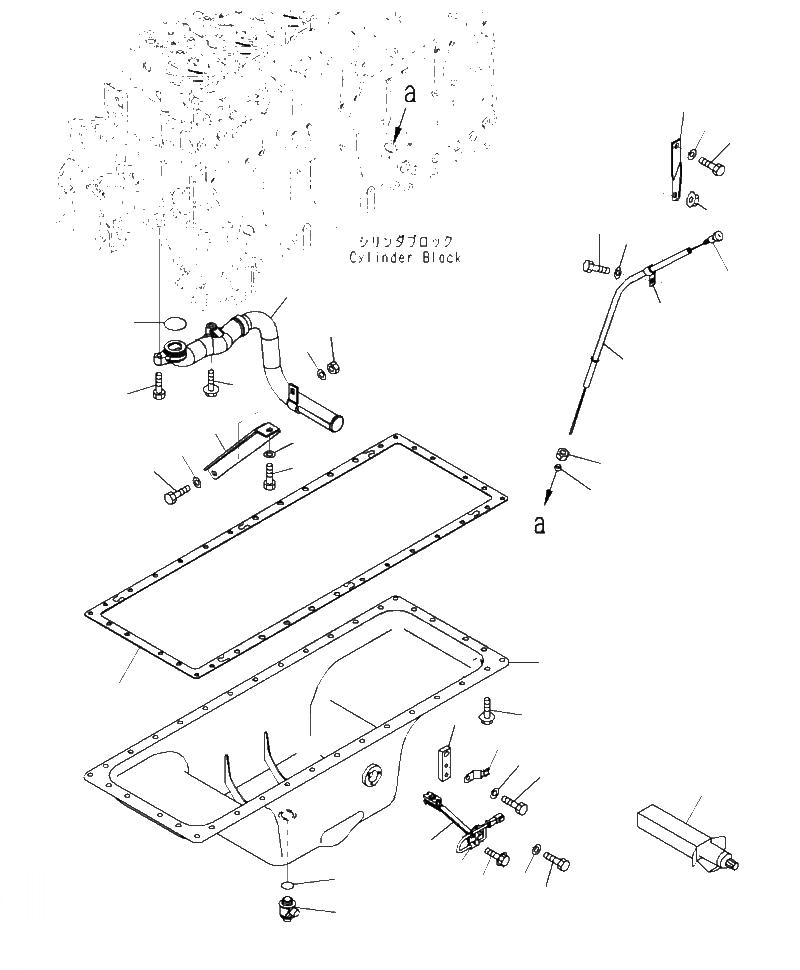 a
シリンダブロック
Cylinder Block
a