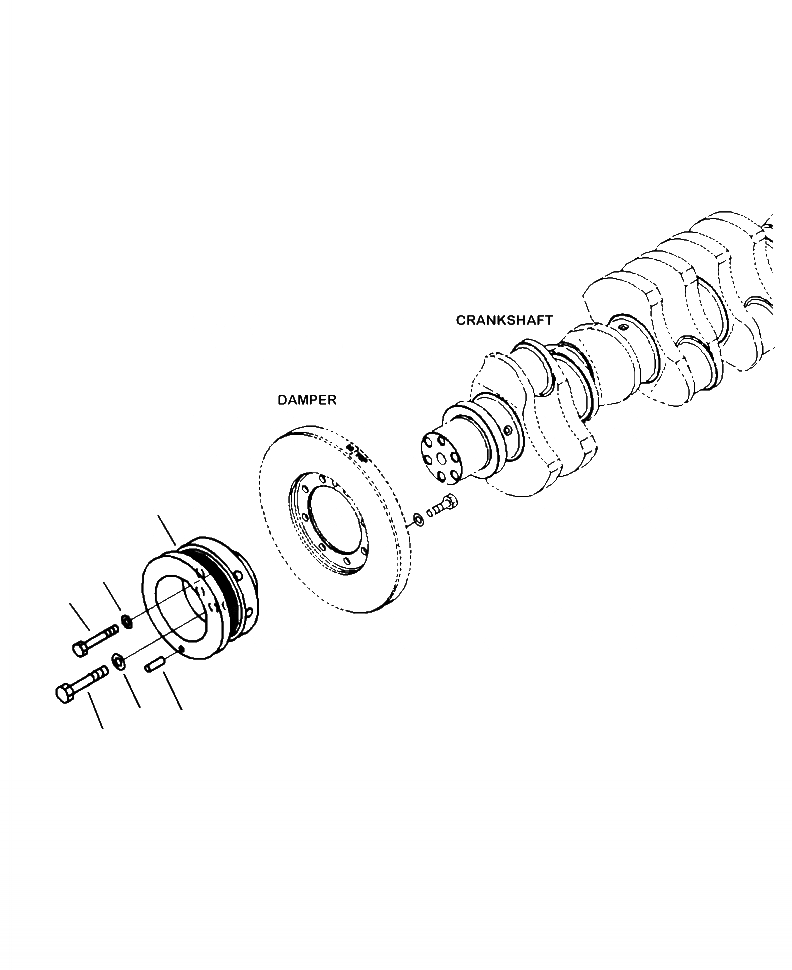 CRANKSHAFT

DAMPER