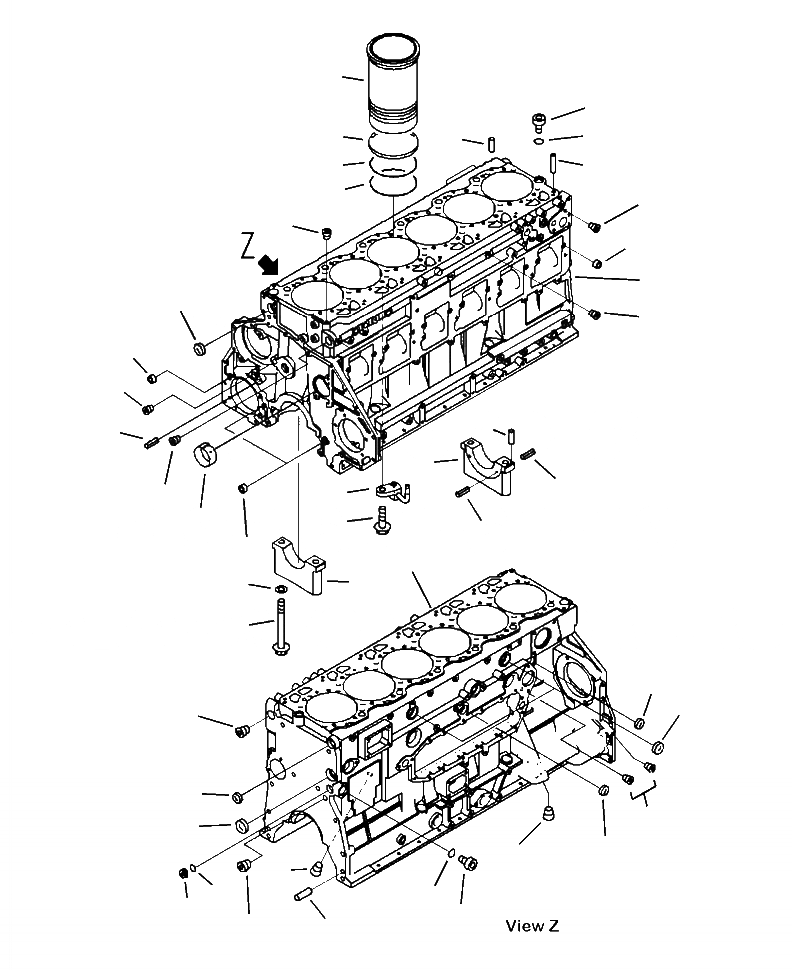 Z

View Z