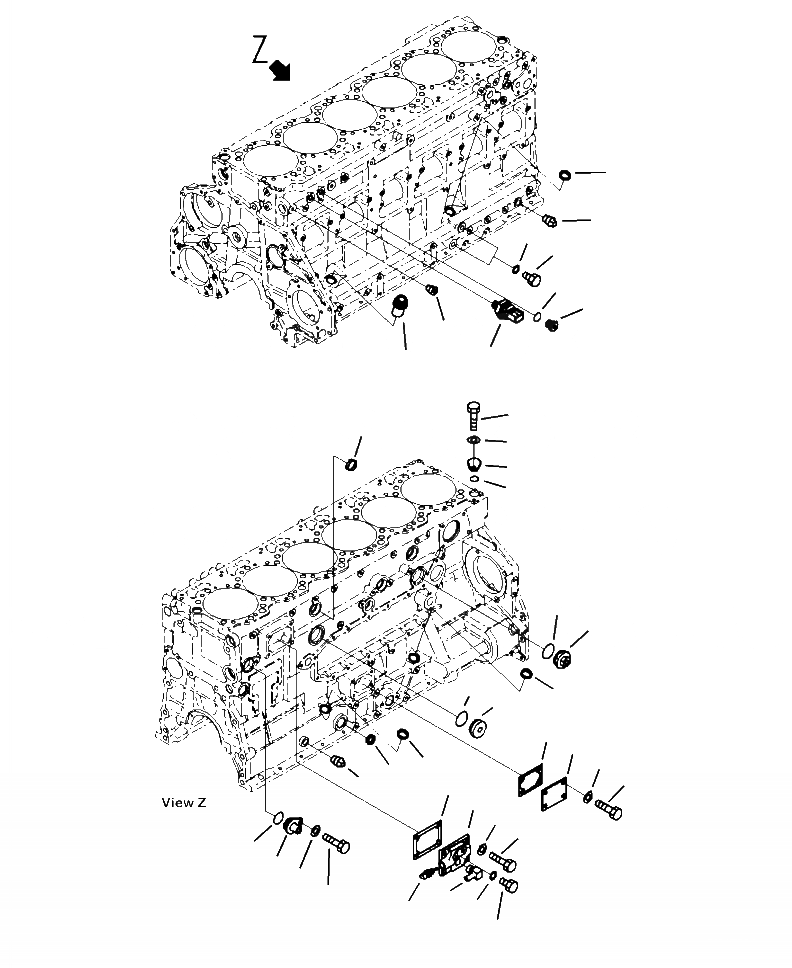 Z

View Z