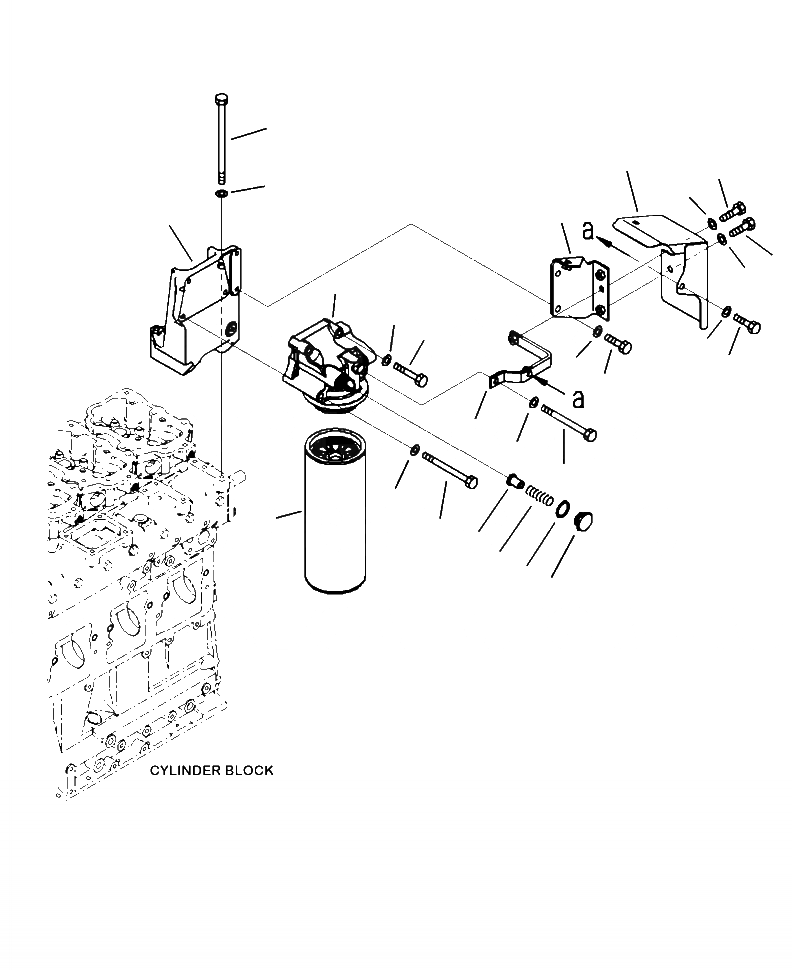 a

a

CYLINDER BLOCK