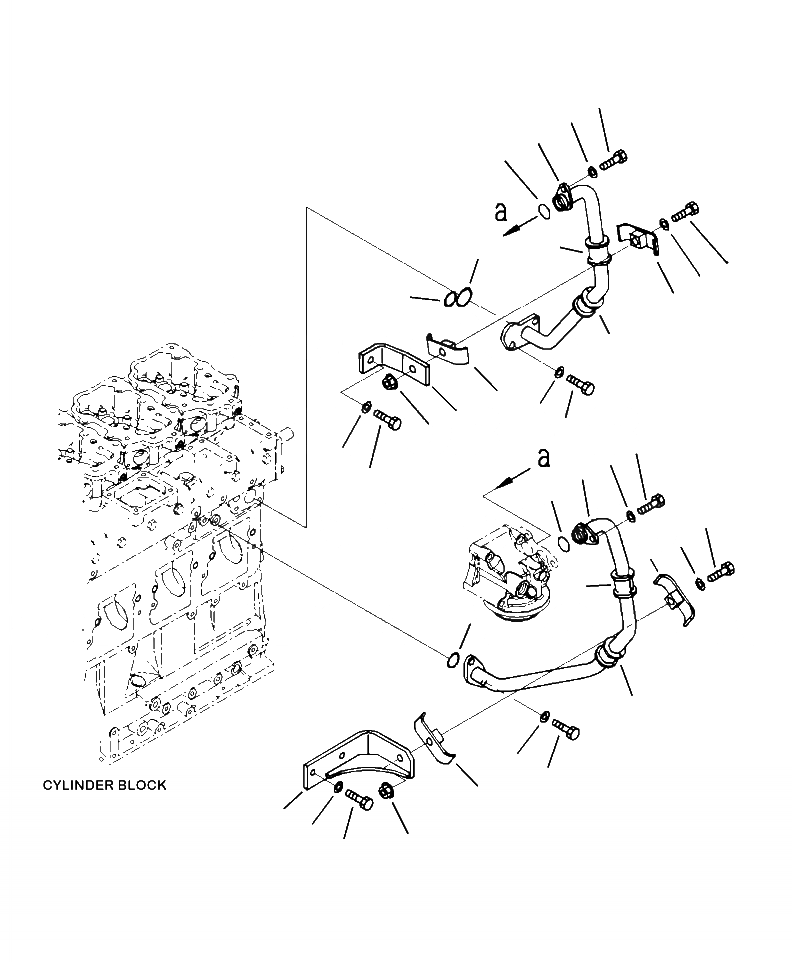 a

a

CYLINDER BLOCK