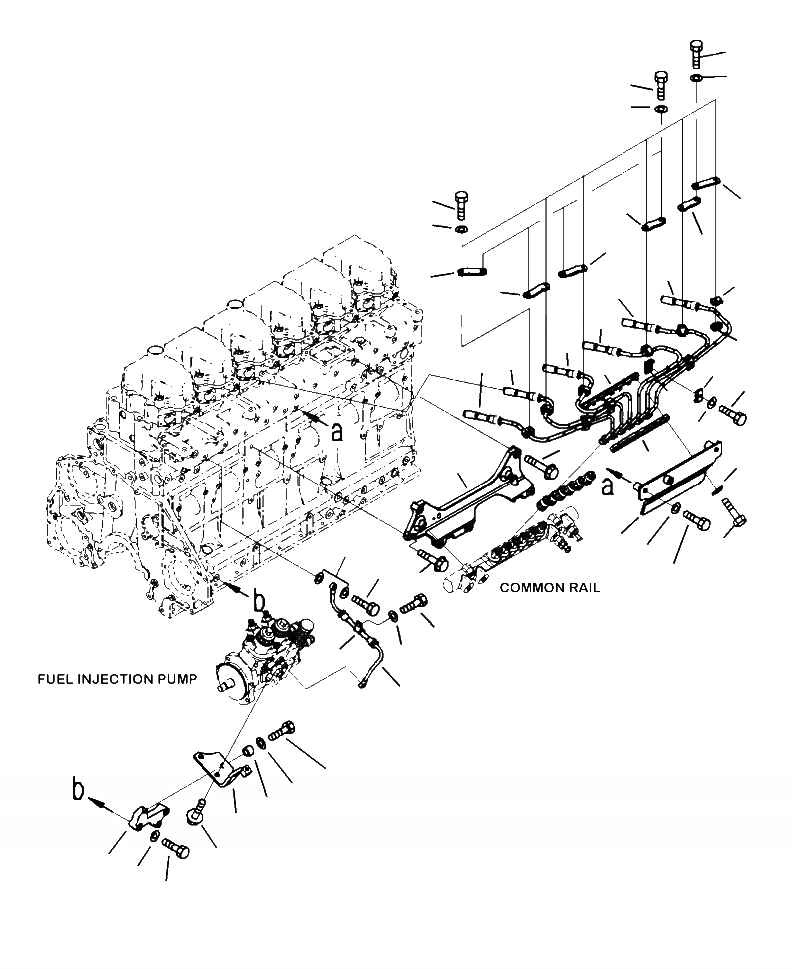 a

a

COMMON RAIL

b

FUEL INJECTION PUMP

b