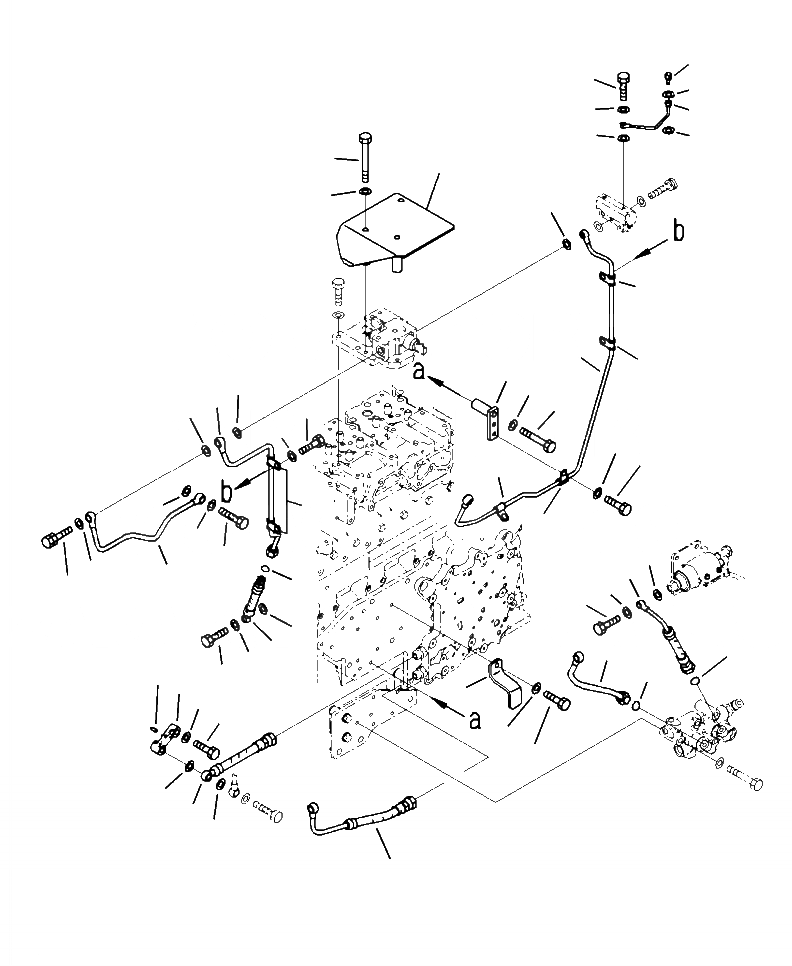 b
a
b
a