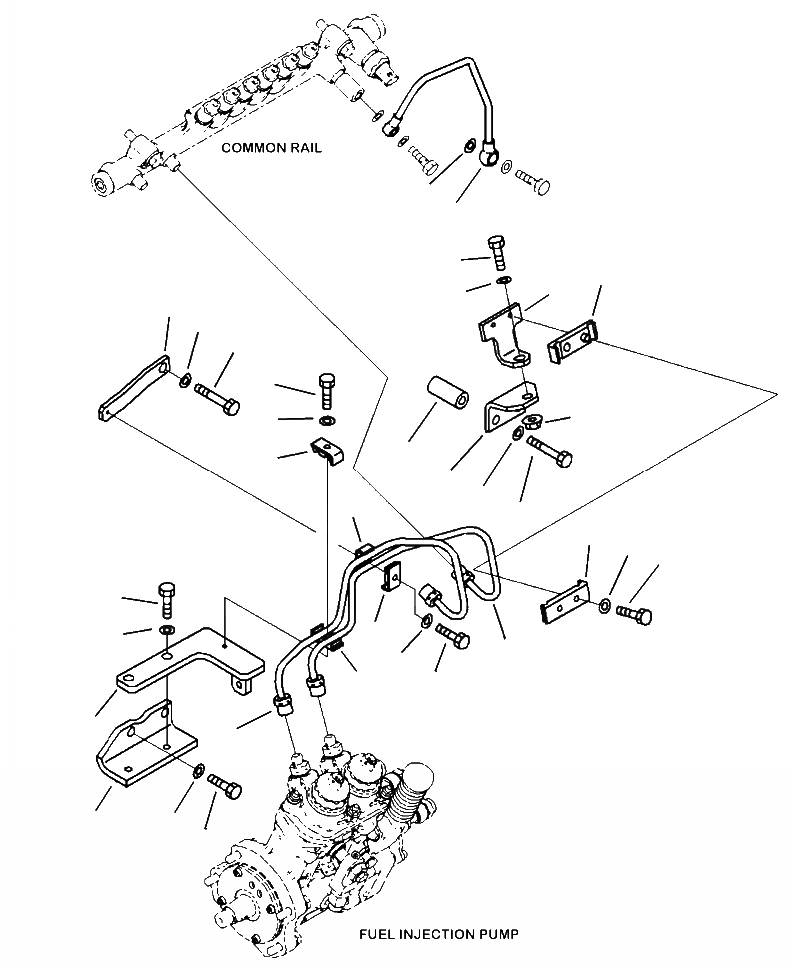 COMMON RAIL

FUEL INJECTION PUMP