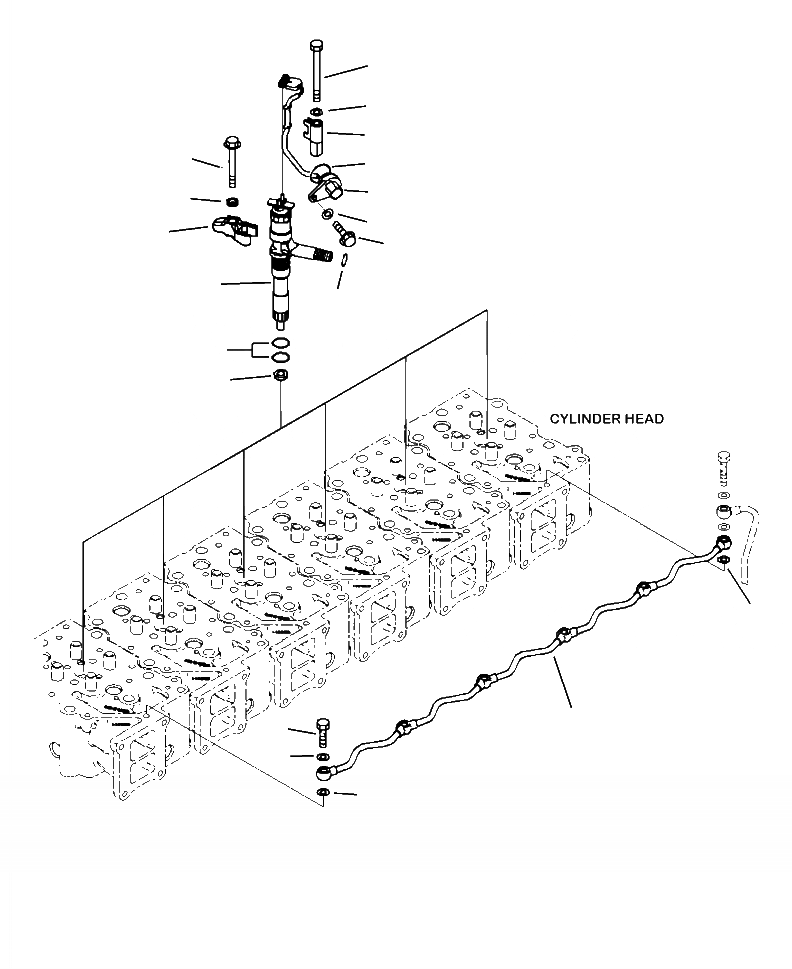 CYLINDER HEAD