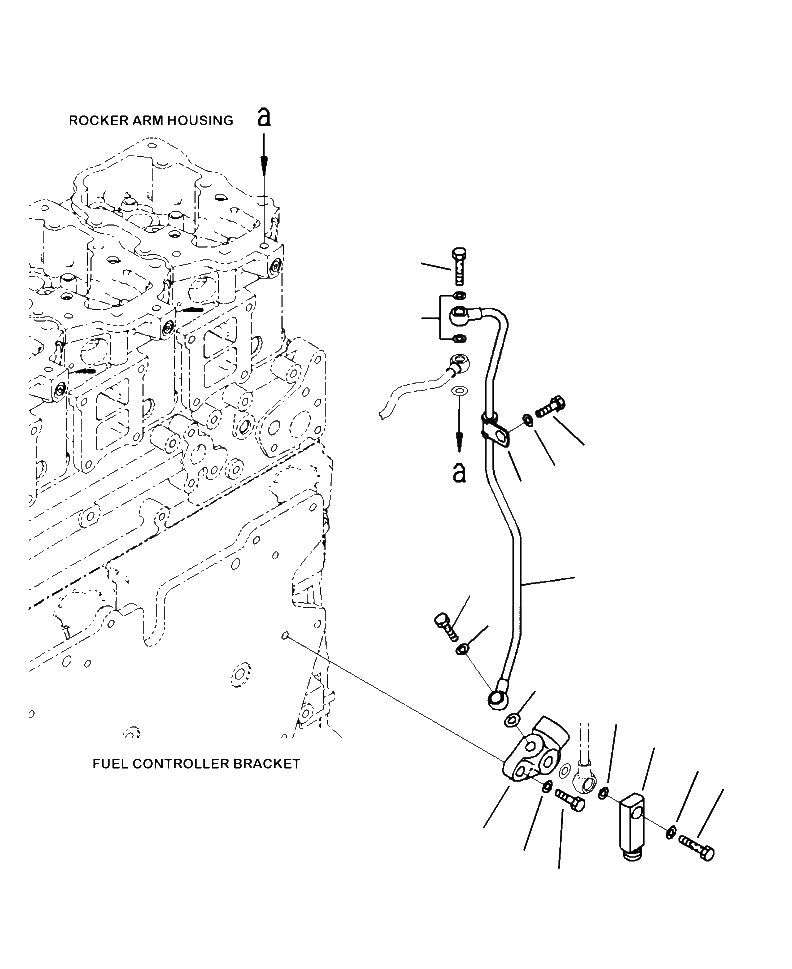 ROCKER ARM HOUSING

a

a

FUEL CONTROLLER BRACKET