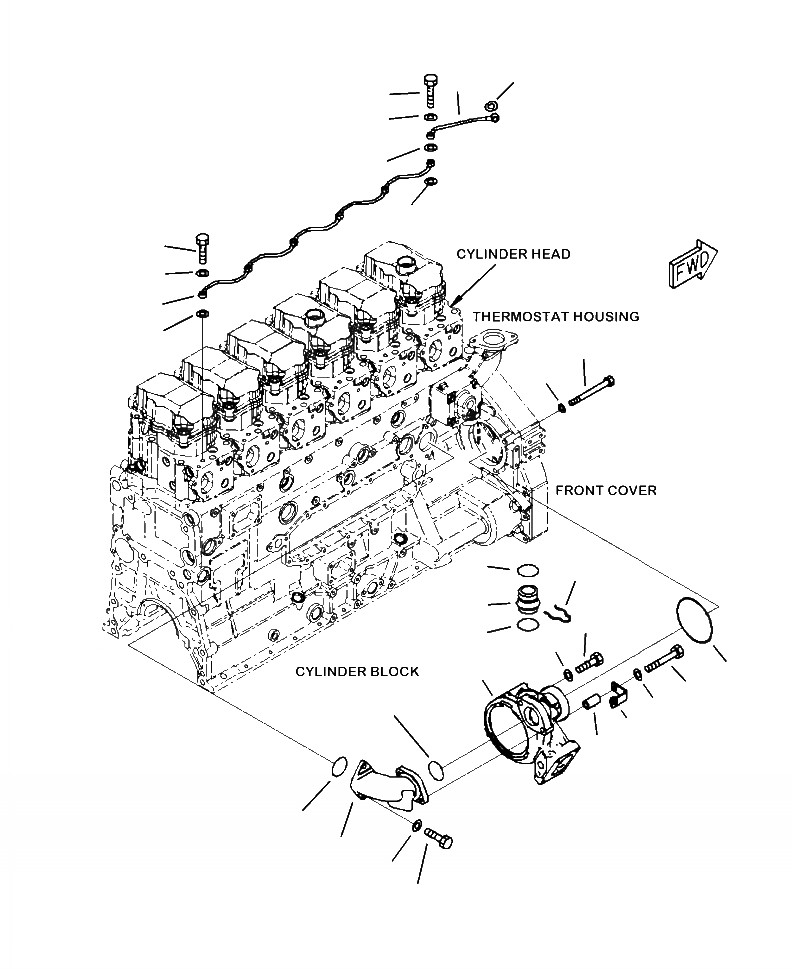 CYLINDER HEAD

FWD

THERMOSTAT HOUSING

FRONT COVER

CYLINDER BLOCK