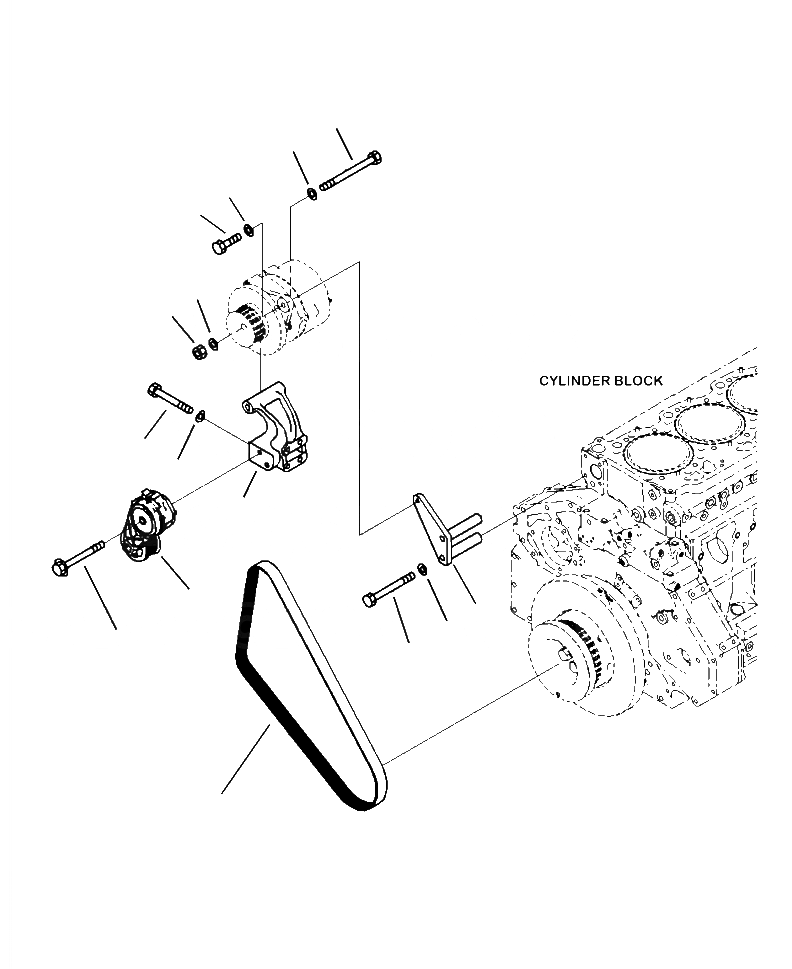 CYLINDER BLOCK