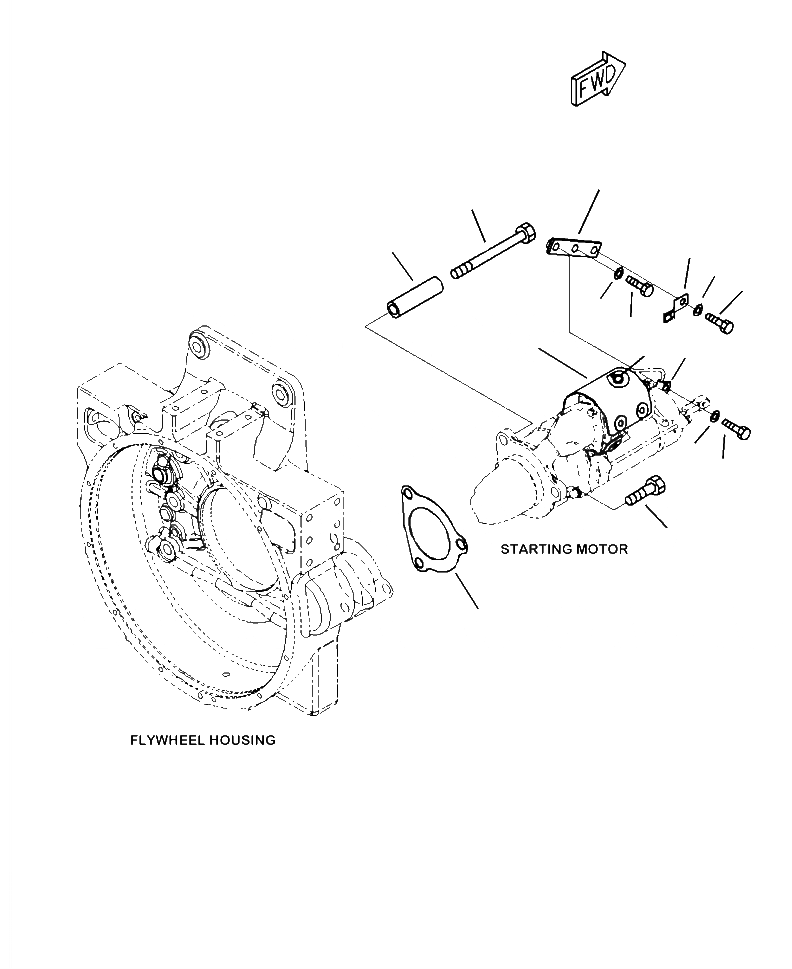 FWD

STARTING MOTOR

FLYWHEEL HOUSING