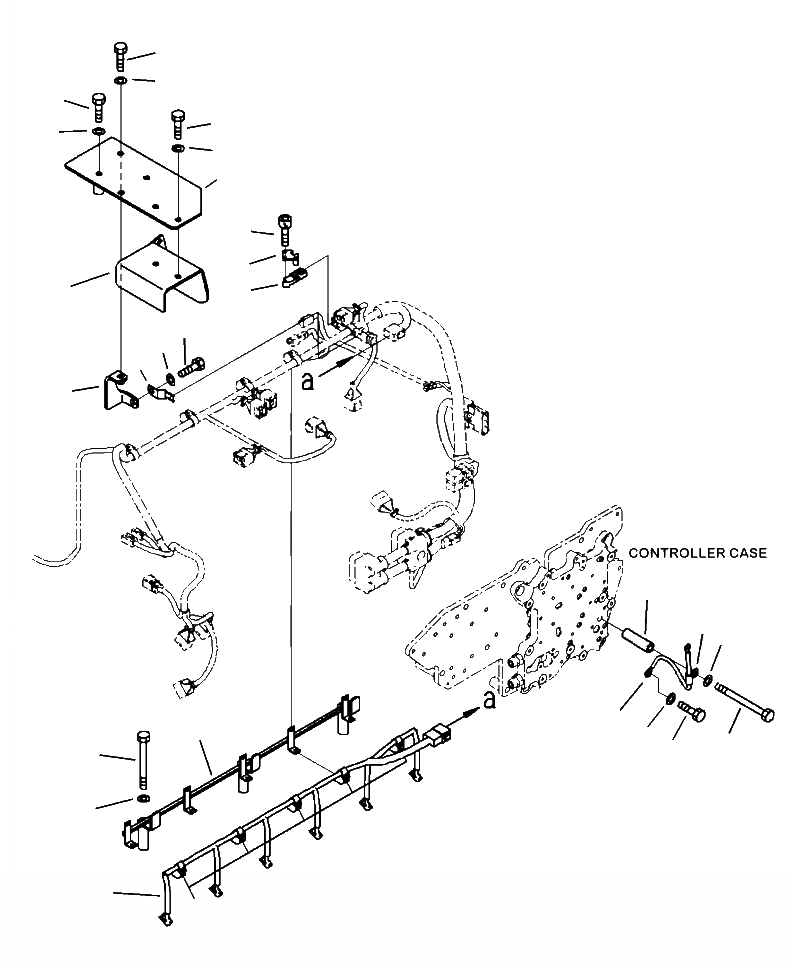 a

CONTROLLER CASE

a