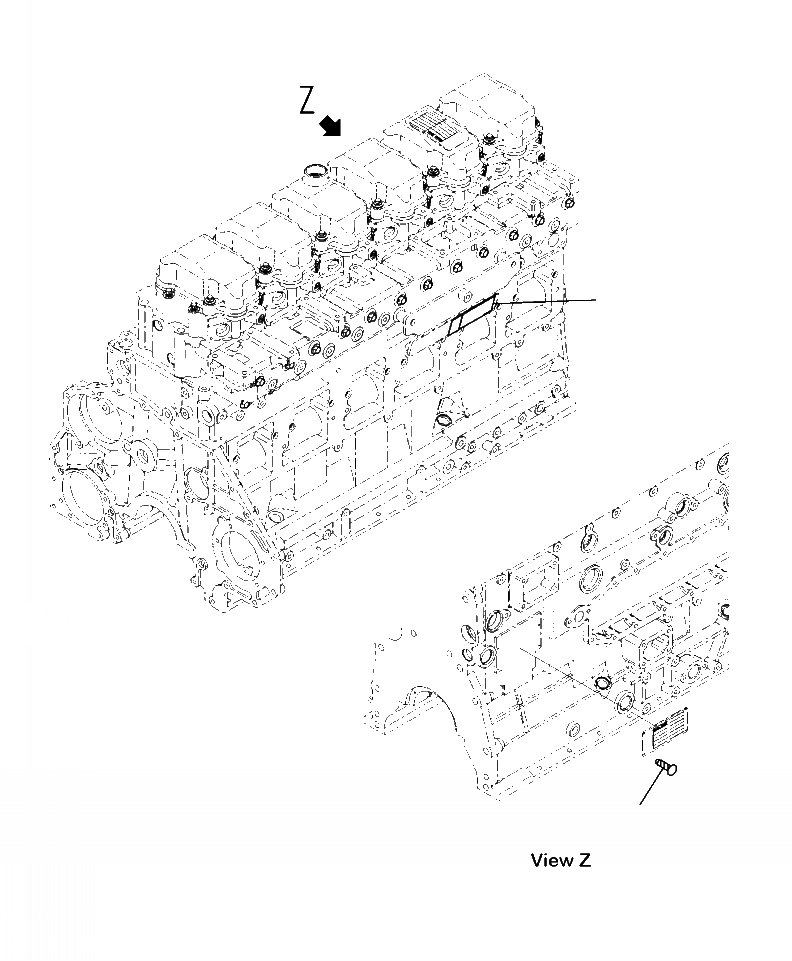 Z

View Z