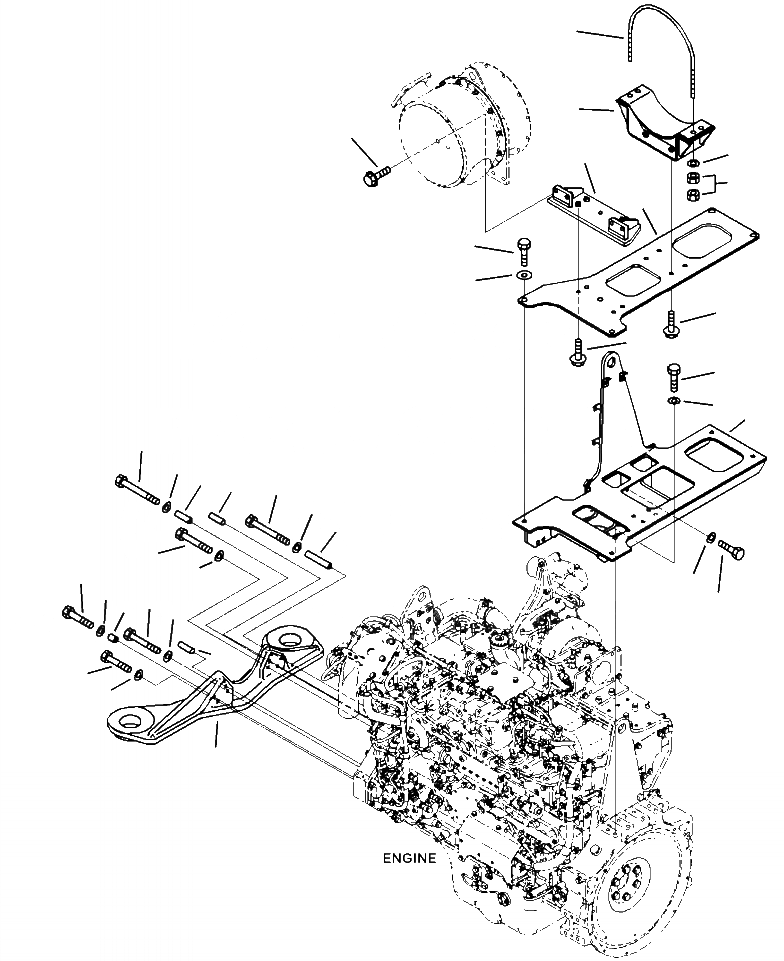 ENGINE