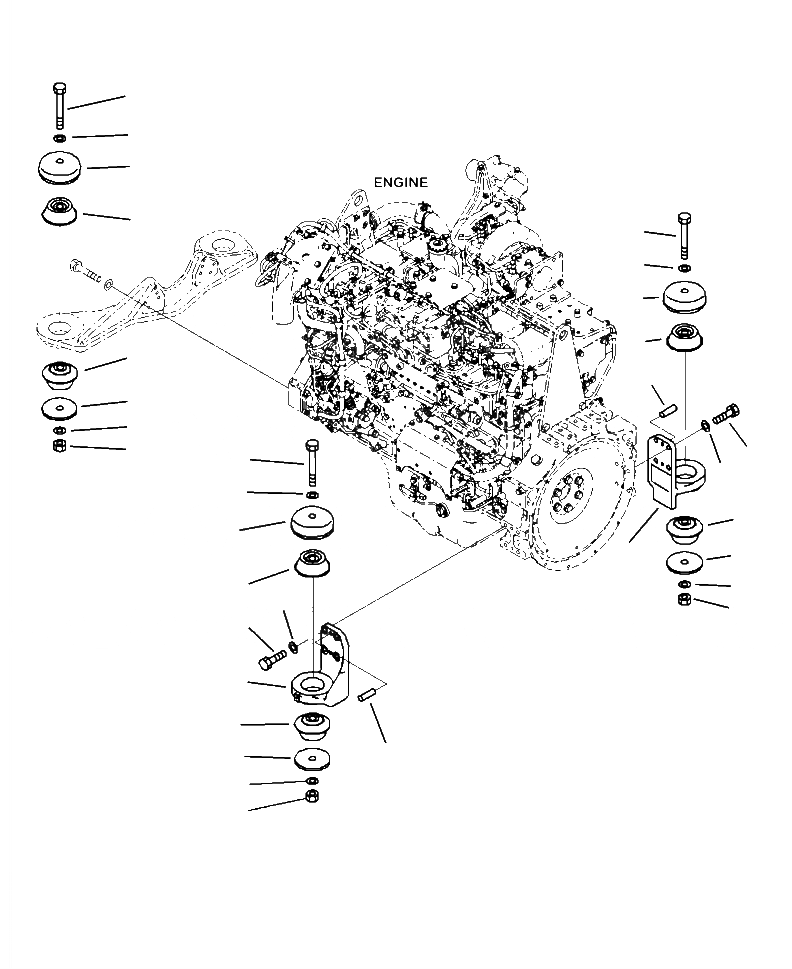 ENGINE